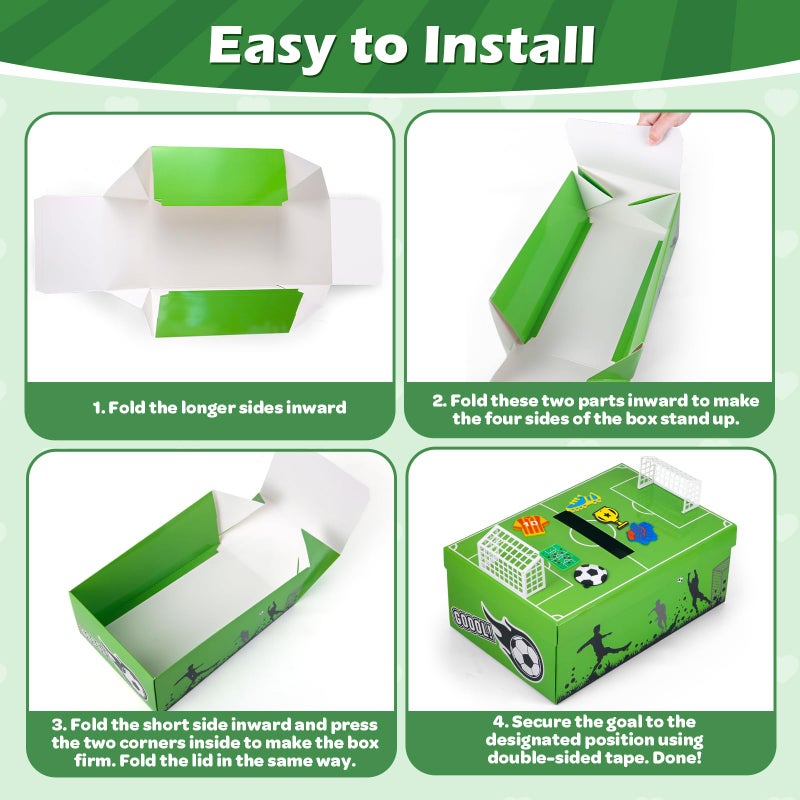 Easy to Install

1. Fold the longer sides inward

2. Fold these two parts inward to make the four sides of the box stand up.

3. Fold the short side inward and press the two corners inside to make the box firm. Fold the lid in the same way.

4. Secure the goal to the designated position using double-sided tape. Done!