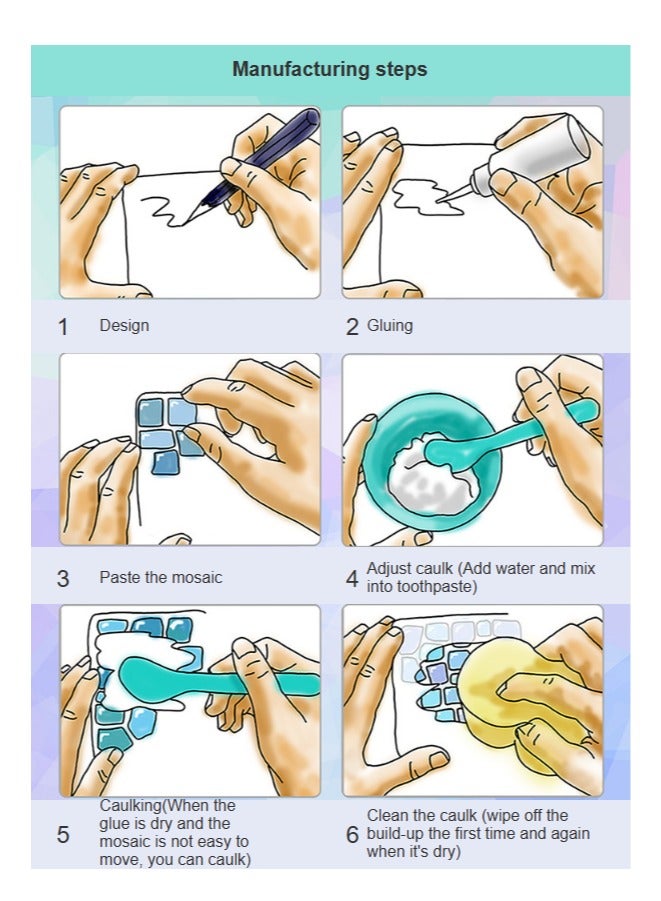 Manufacturing steps

1 Design

2 Gluing

3 Paste the mosaic

4 Adjust caulk (Add water and mix into toothpaste)

5 Caulking(When the glue is dry and the mosaic is not easy to move, you can caulk)

6 Clean the caulk (wipe off the build-up the first time and again when it's dry)