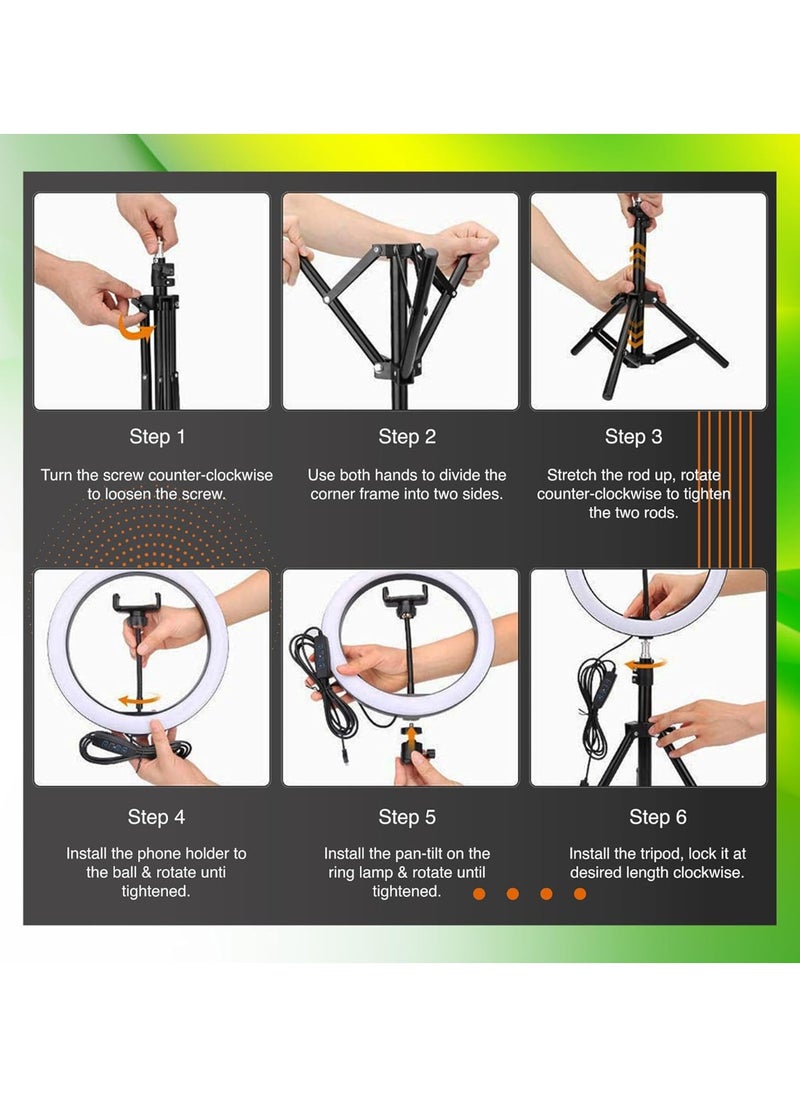 Step 1

Turn the screw counter-clockwise to loosen the screw.

Step 2

Use both hands to divide the corner frame into two sides.

Step 3

Stretch the rod up, rotate counter-clockwise to tighten the two rods.

Step 4

Install the phone holder to the ball & rotate unti tightened.

Step 5

Install the pan-tilt on the ring lamp & rotate until tightened.

Step 6

Install the tripod, lock it at desired length clockwise.