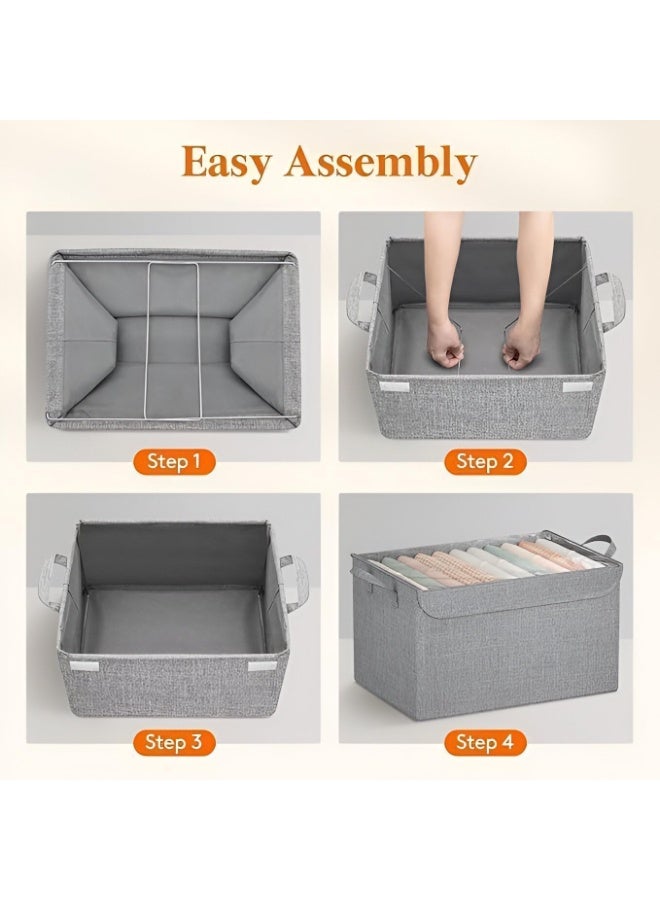 Easy Assembly

Step 1

Step 2

Step 3

Step 4