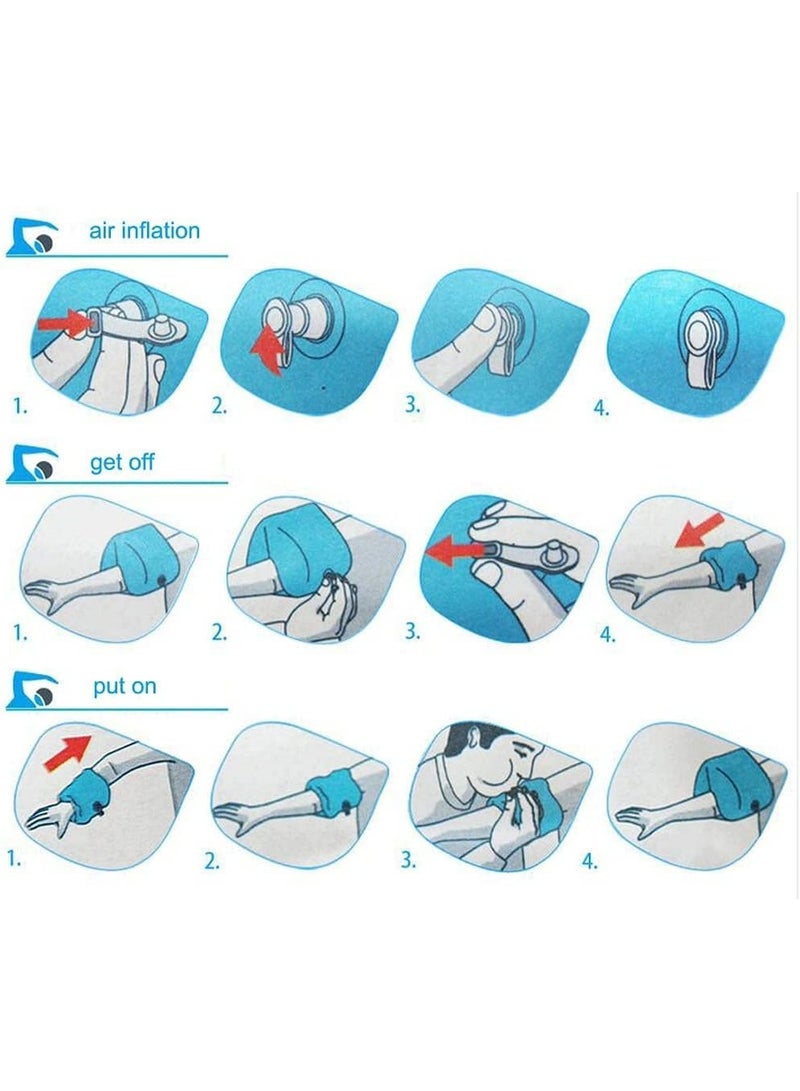 air inflation

1.
2.
3.
4.

get off

1.
2.
3.
4.

put on

1.
2.
3.
4.