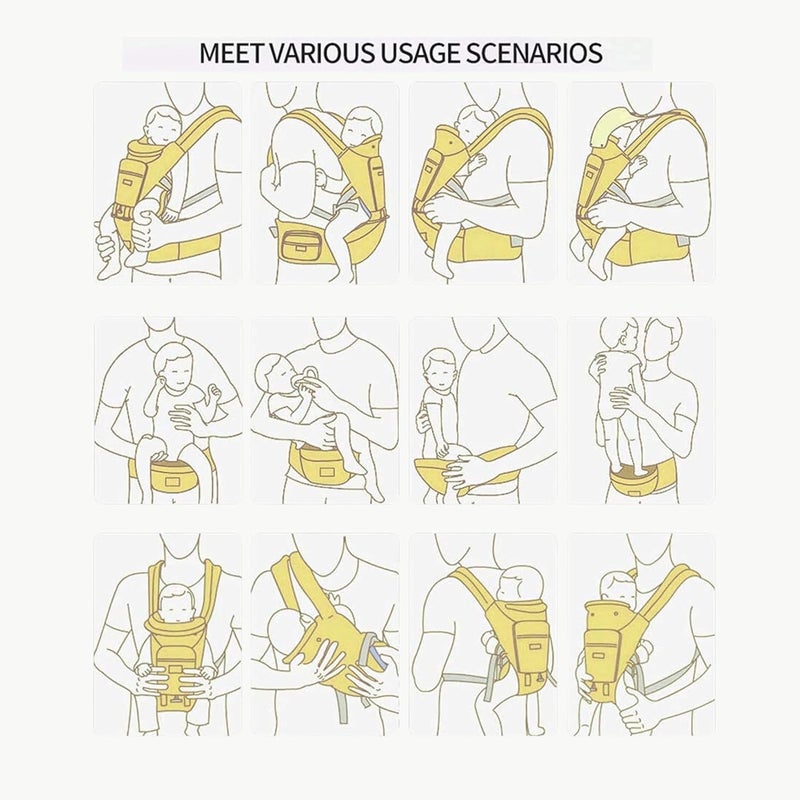 MEET VARIOUS USAGE SCENARIOS