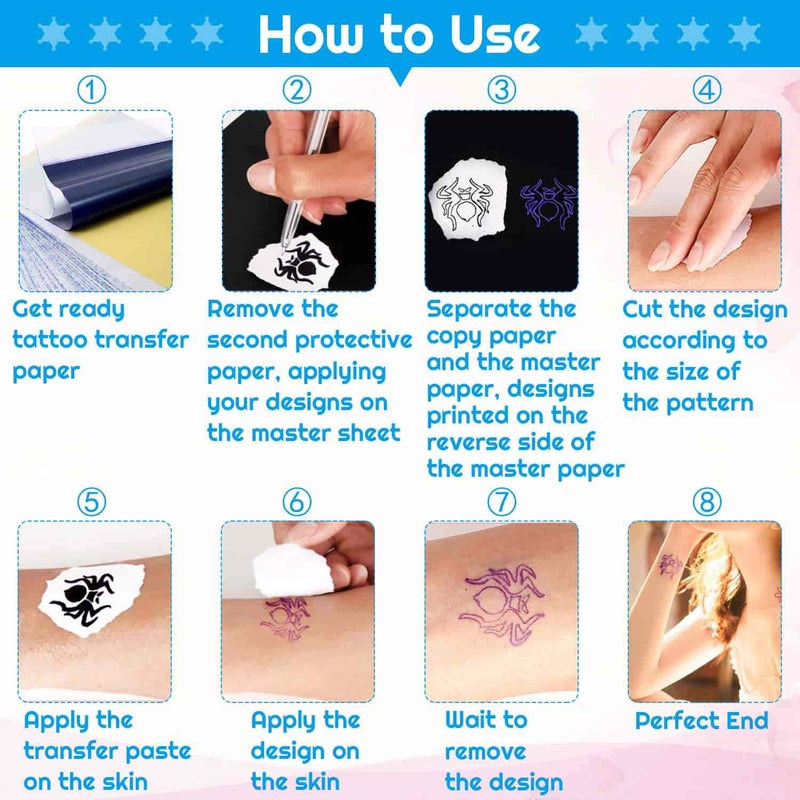 How to Use

①
Get ready tattoo transfer paper

②
Remove the second protective paper, applying your designs on the master sheet

③
Separate the copy paper and the master paper, designs printed on the reverse side of the master paper

④
Cut the design according to the size of the pattern

⑤
Apply the transfer paste on the skin

⑥
Apply the design on the skin

⑦
Wait to remove the design

⑧
Perfect End