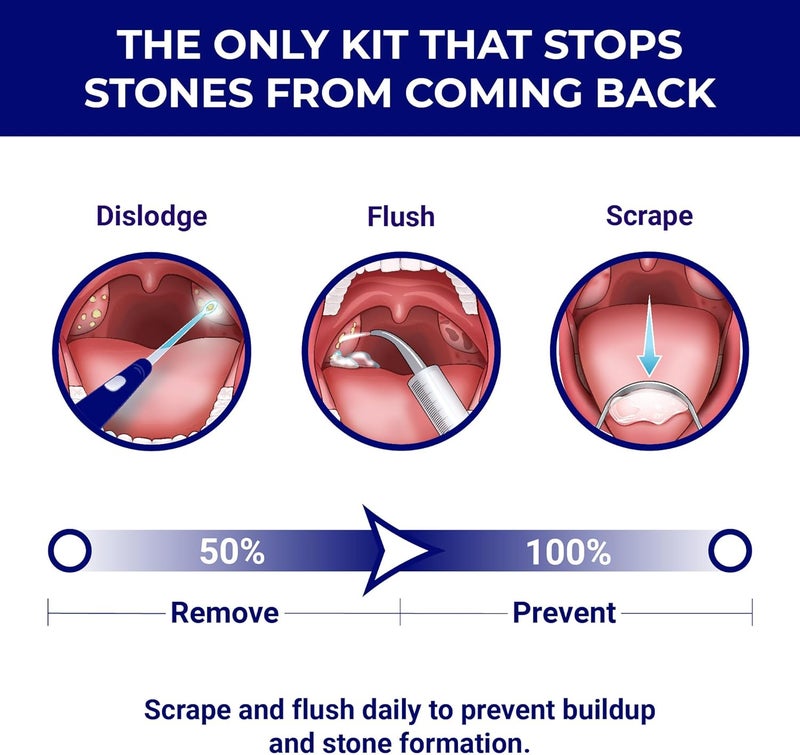 THE ONLY KIT THAT STOPS STONES FROM COMING BACK

Dislodge

Flush

Scrape

50%

100%

Remove

Prevent

Scrape and flush daily to prevent buildup and stone formation.