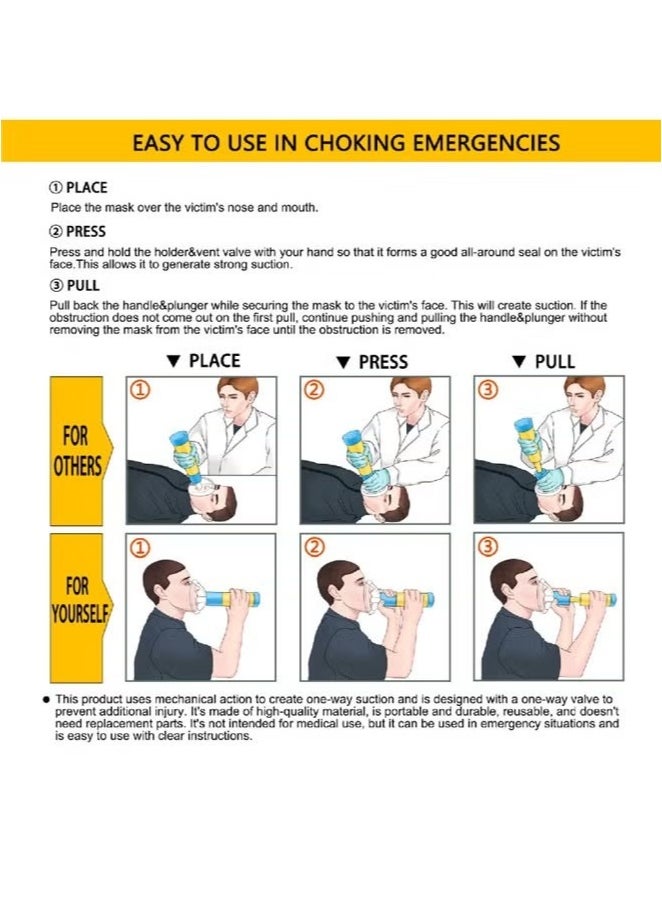 EASY TO USE IN CHOKING EMERGENCIES

① PLACE
Place the mask over the victim's nose and mouth.

② PRESS
Press and hold the holder&vent valve with your hand so that it forms a good all-around seal on the victim's face.This allows it to generate strong suction.

③ PULL
Pull back the handle&plunger while securing the mask to the victim's face. This will create suction. If the obstruction does not come out on the first pull, continue pushing and pulling the handle&plunger without removing the mask from the victim's face until the obstruction is removed.

▼ PLACE ▼ PRESS ▼ PULL

FOR OTHERS
① ② ③

FOR YOURSELF
① ② ③

● This product uses mechanical action to create one-way suction and is designed with a one-way valve to prevent additional injury. It's made of high-quality material, is portable and durable, reusable, and doesn't need replacement parts. It's not intended for medical use, but it can be used in emergency situations and is easy to use with clear instructions.