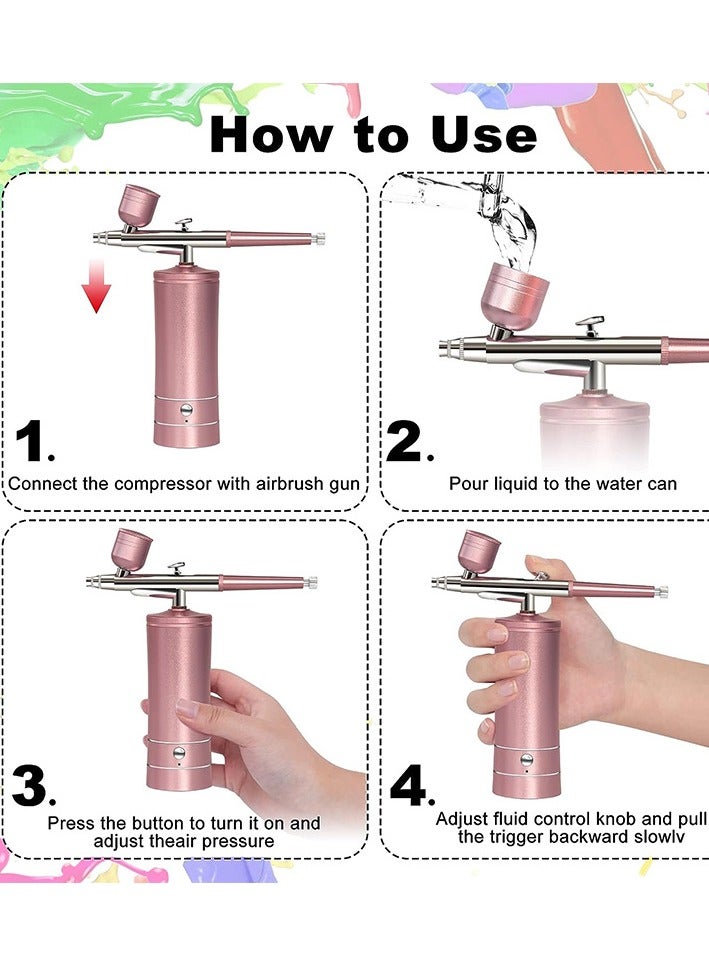 How to Use

1.
Connect the compressor with airbrush gun

2.
Pour liquid to the water can

3.
Press the button to turn it on and adjust theair pressure

4.
Adjust fluid control knob and pull the trigger backward slowlv