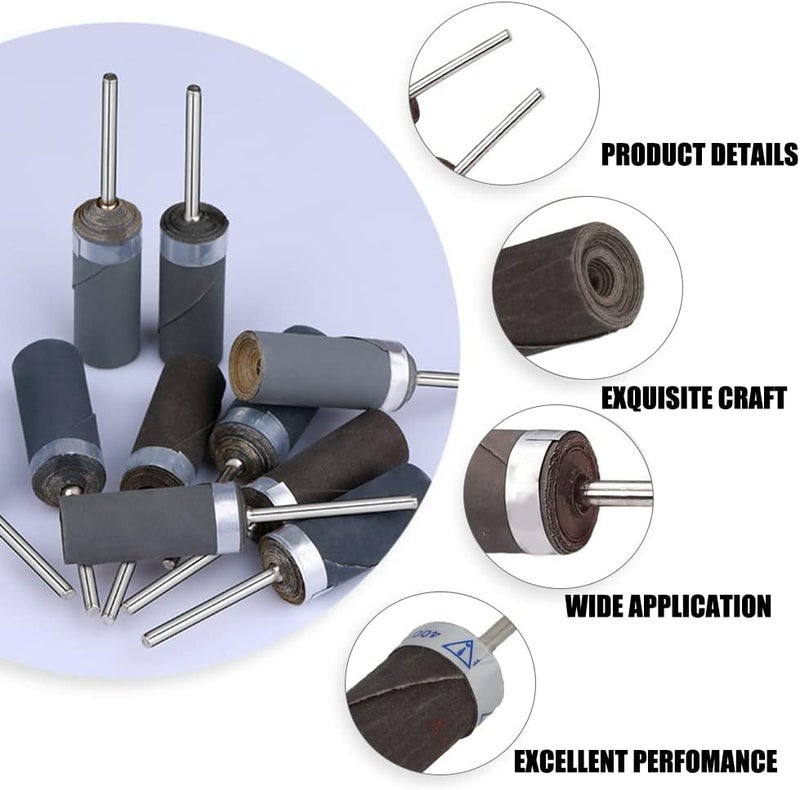 PRODUCT DETAILS

EXQUISITE CRAFT

WIDE APPLICATION

400

EXCELLENT PERFOMANCE