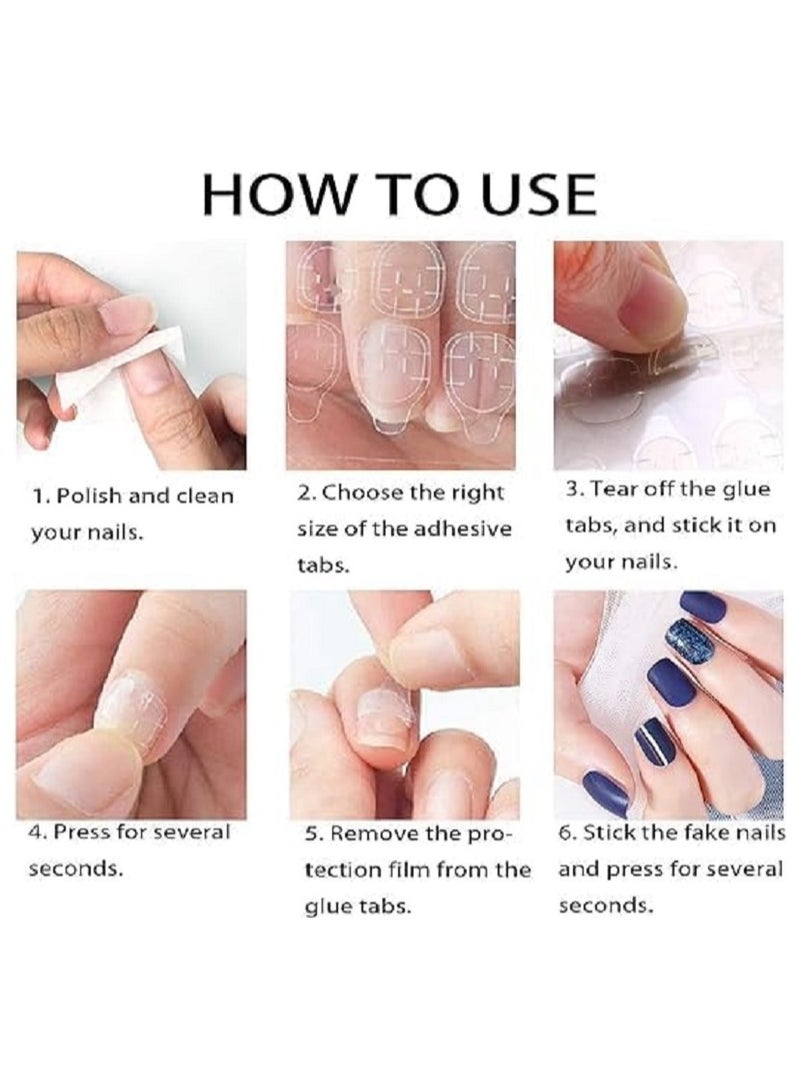 HOW TO USE

1. Polish and clean your nails.

2. Choose the right size of the adhesive tabs.

3. Tear off the glue tabs, and stick it on your nails.

4. Press for several seconds.

5. Remove the protection film from the glue tabs.

6. Stick the fake nails and press for several seconds.