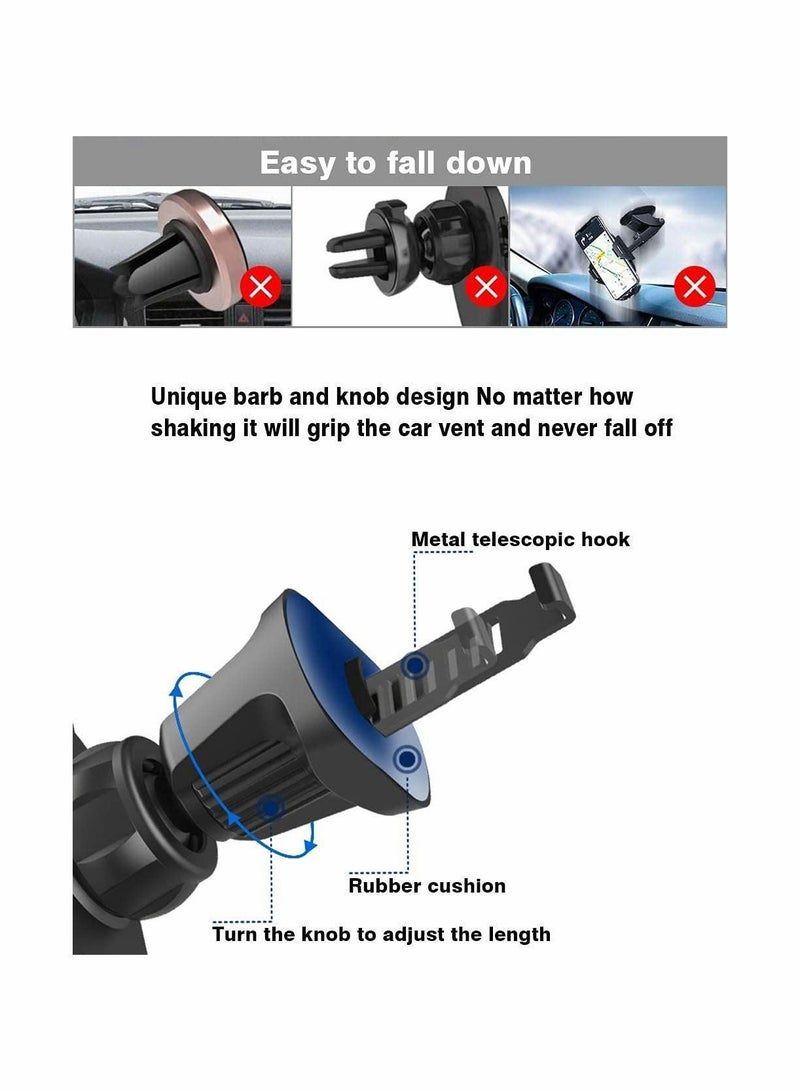 Easy to fall down

Unique barb and knob design No matter how shaking it will grip the car vent and never fall off

Metal telescopic hook

Rubber cushion

Turn the knob to adjust the length