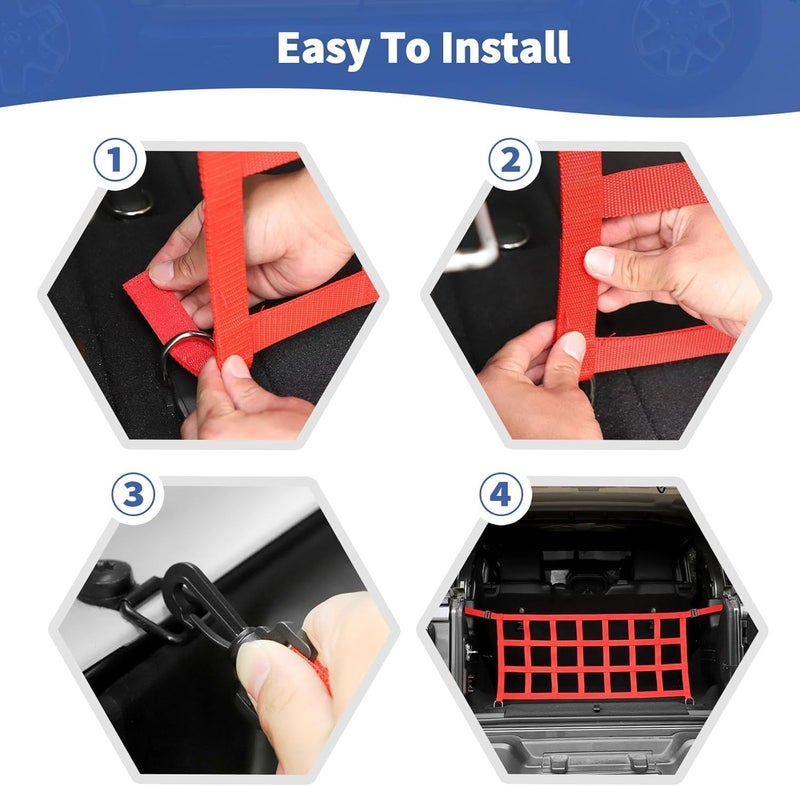 Easy To Install

1

2

3

4