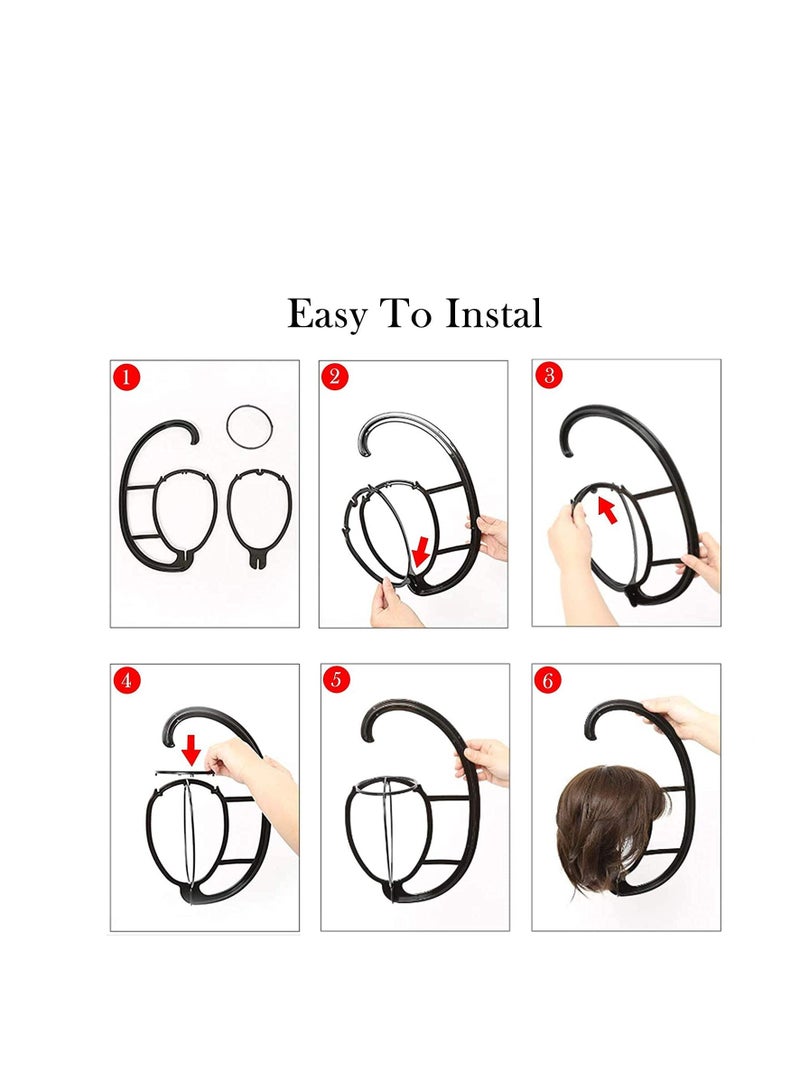 Easy To Instal

1

2

3

4

5

6