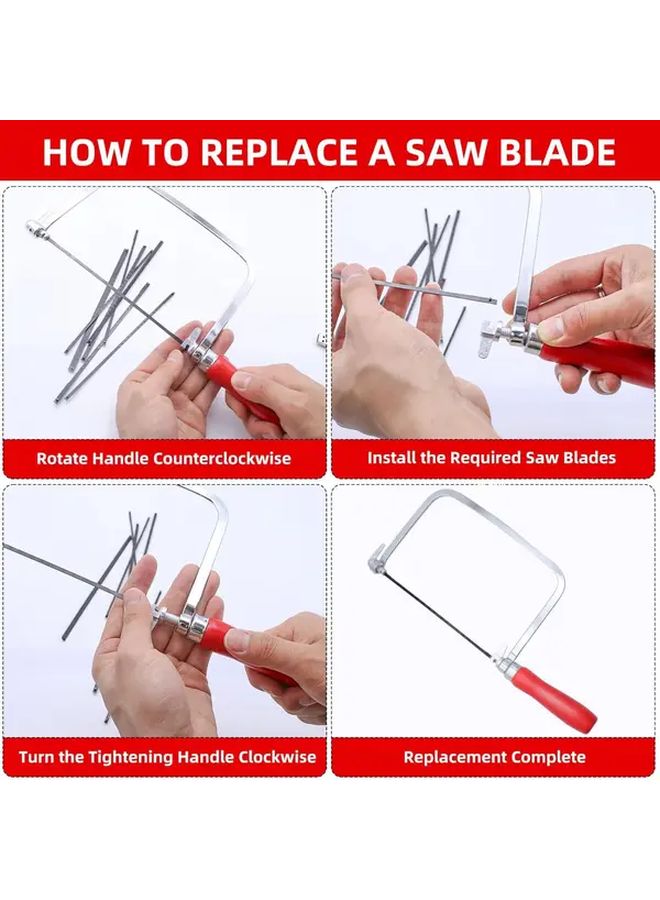 HOW TO REPLACE A SAW BLADE

Rotate Handle Counterclockwise

Install the Required Saw Blades

Turn the Tightening Handle Clockwise

Replacement Complete