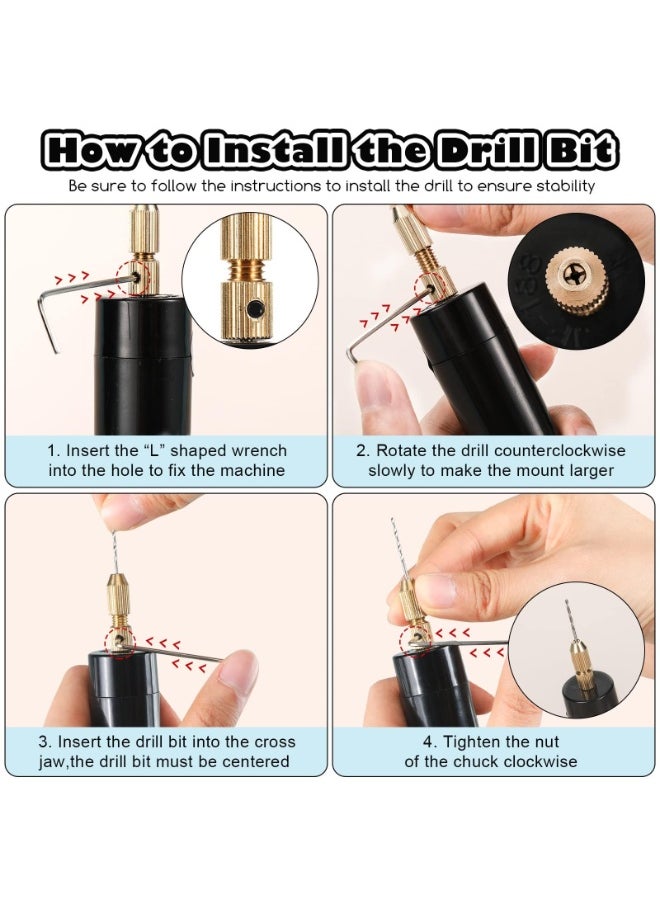 How to Install the Drill Bit

Be sure to follow the instructions to install the drill to ensure stability

1. Insert the "L" shaped wrench into the hole to fix the machine

2. Rotate the drill counterclockwise slowly to make the mount larger

3. Insert the drill bit into the cross jaw,the drill bit must be centered

4. Tighten the nut of the chuck clockwise