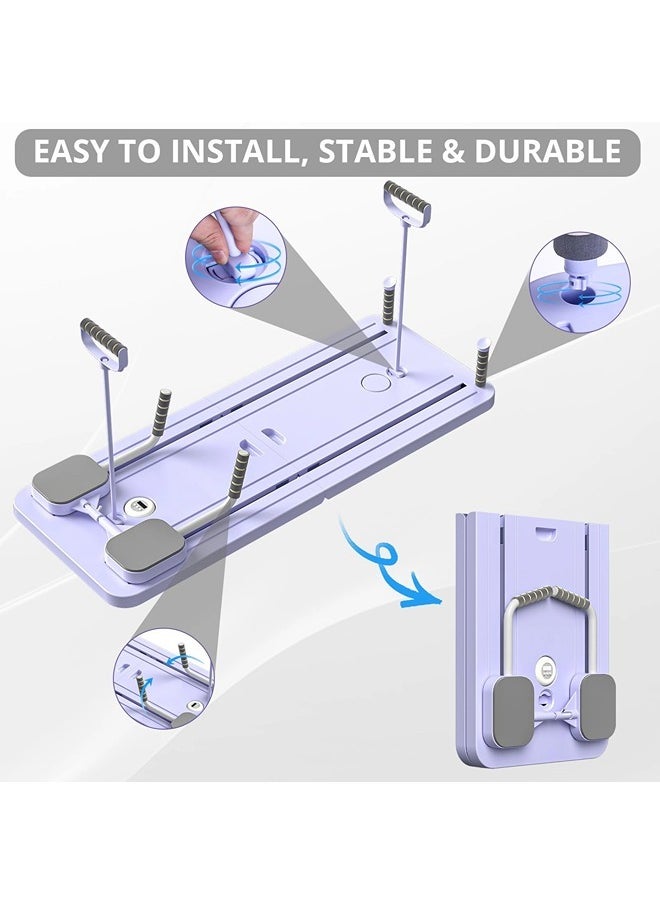 EASY TO INSTALL, STABLE & DURABLE