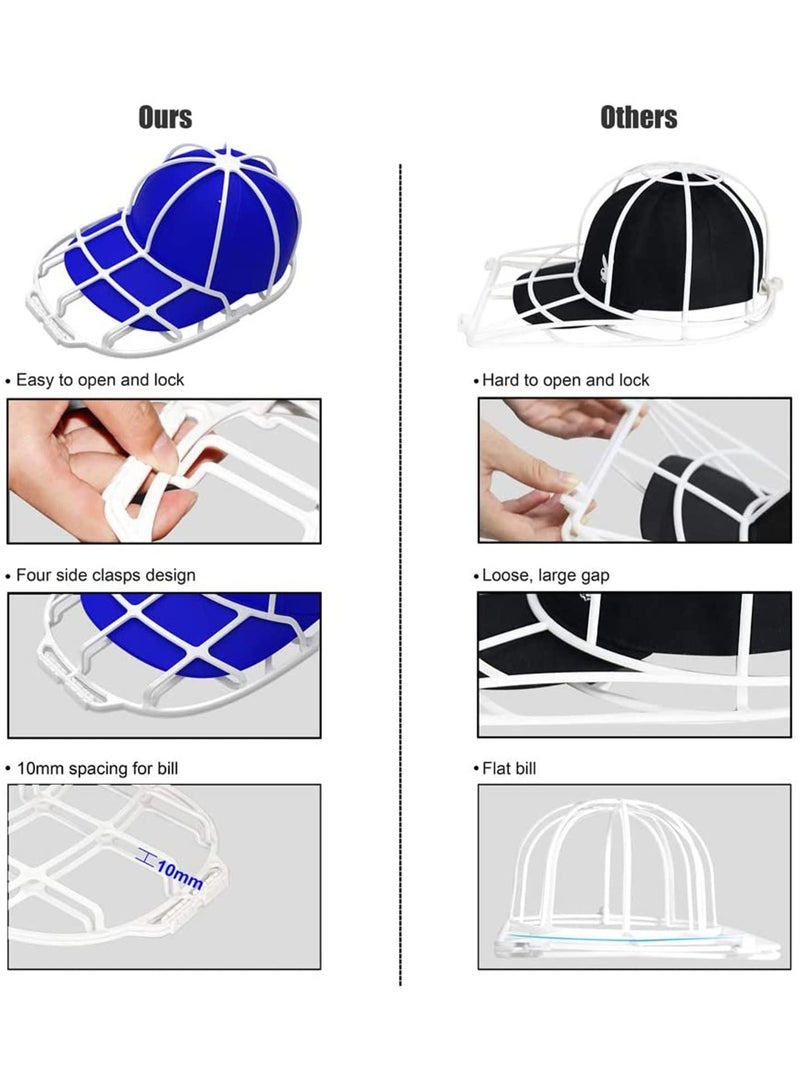 Ours

• Easy to open and lock

• Four side clasps design

• 10mm spacing for bill

10mm

Others

• Hard to open and lock

• Loose, large gap

• Flat bill