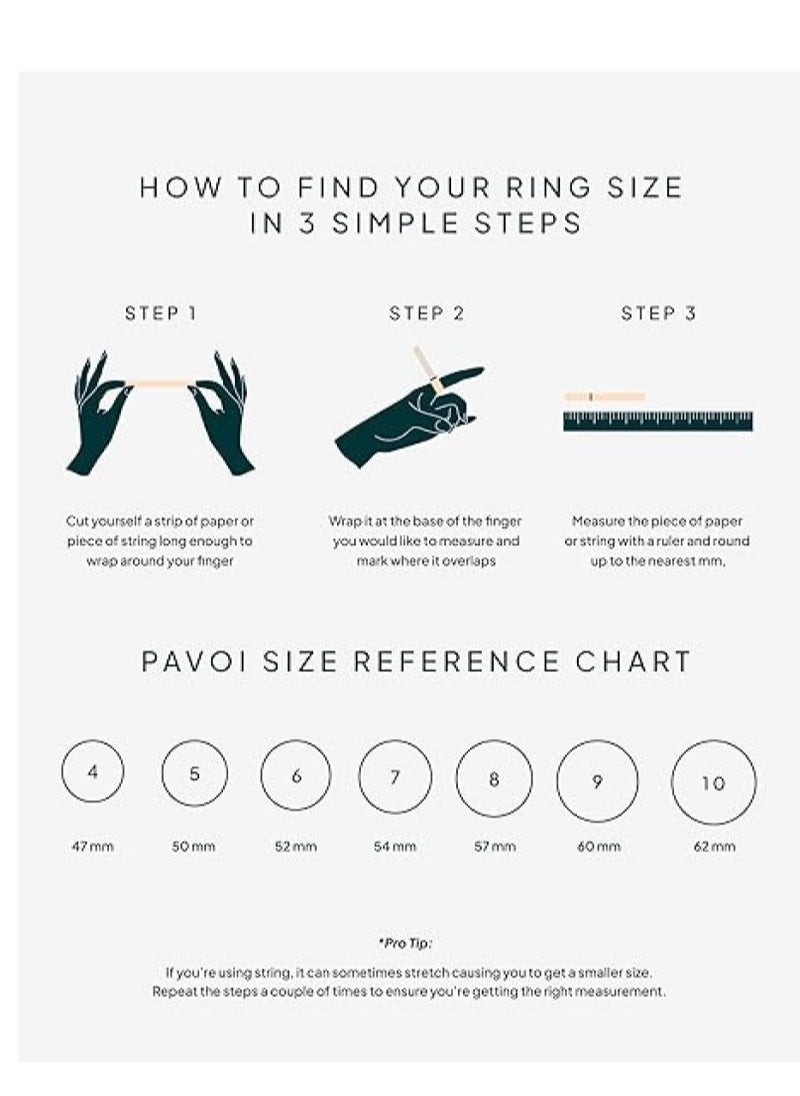 HOW TO FIND YOUR RING SIZE IN 3 SIMPLE STEPS

STEP 1

Cut yourself a strip of paper or piece of string long enough to wrap around your finger

STEP 2

Wrap it at the base of the finger you would like to measure and mark where it overlaps

STEP 3

Measure the piece of paper or string with a ruler and round up to the nearest mm,

PAVOI SIZE REFERENCE CHART

4
47 mm

5
50 mm

6
52 mm

7
54 mm

8
57 mm

9
60 mm

10
62 mm

*Pro Tip:

If you're using string, it can sometimes stretch causing you to get a smaller size. Repeat the steps a couple of times to ensure you're getting the right measurement.