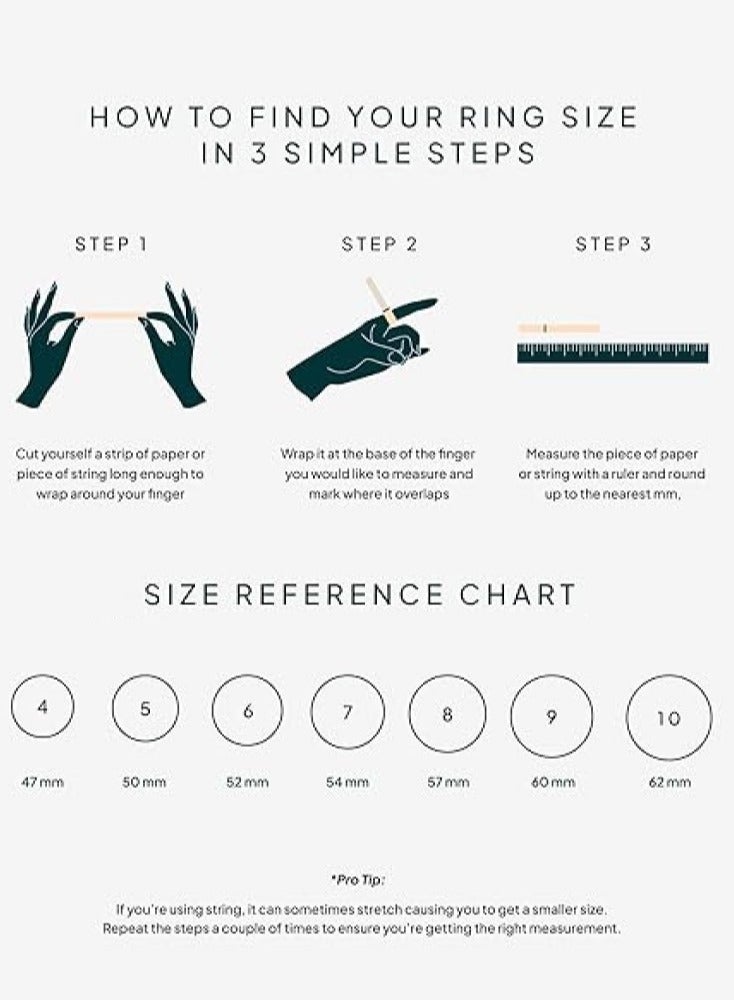 HOW TO FIND YOUR RING SIZE
IN 3 SIMPLE STEPS

STEP 1

Cut yourself a strip of paper or piece of string long enough to wrap around your finger

STEP 2

Wrap it at the base of the finger you would like to measure and mark where it overlaps

STEP 3

Measure the piece of paper or string with a ruler and round up to the nearest mm,

SIZE REFERENCE CHART

4
47 mm

5
50 mm

6
52 mm

7
54 mm

8
57 mm

9
60 mm

10
62 mm

*Pro Tip:

If you're using string, it can sometimes stretch causing you to get a smaller size. Repeat the steps a couple of times to ensure you're getting the right measurement.