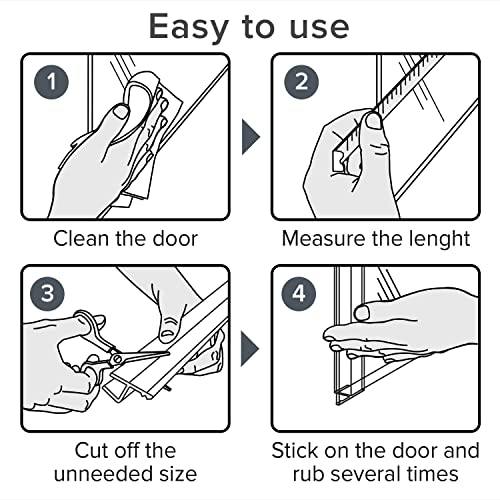 Easy to use

1

Clean the door

2

Measure the lenght

3

Cut off the unneeded size

4

Stick on the door and rub several times