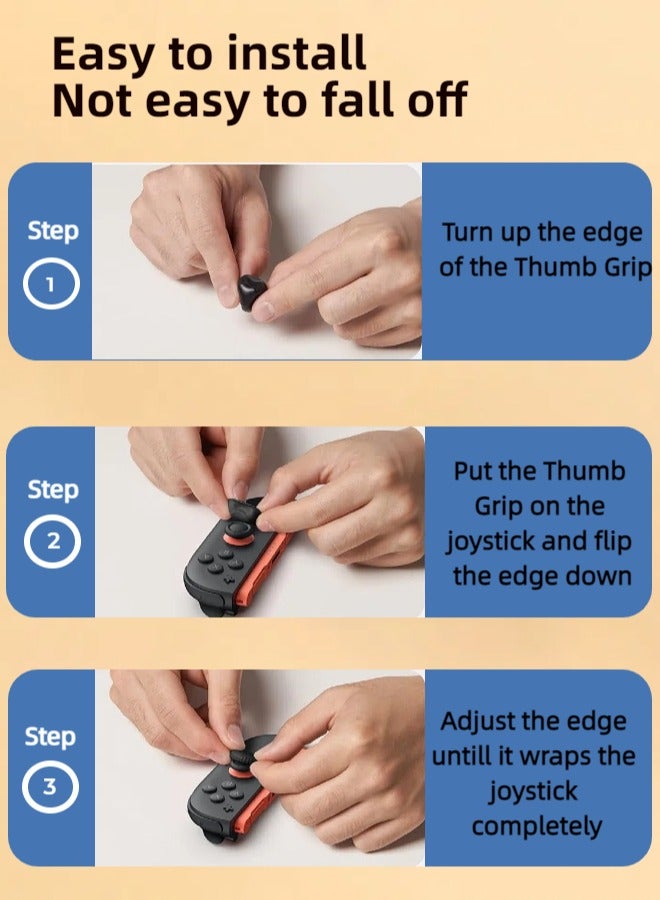 Easy to install
Not easy to fall off

Step
1

Turn up the edge of the Thumb Grip

Step
2

Put the Thumb Grip on the joystick and flip the edge down

Step
3

Adjust the edge untill it wraps the joystick completely