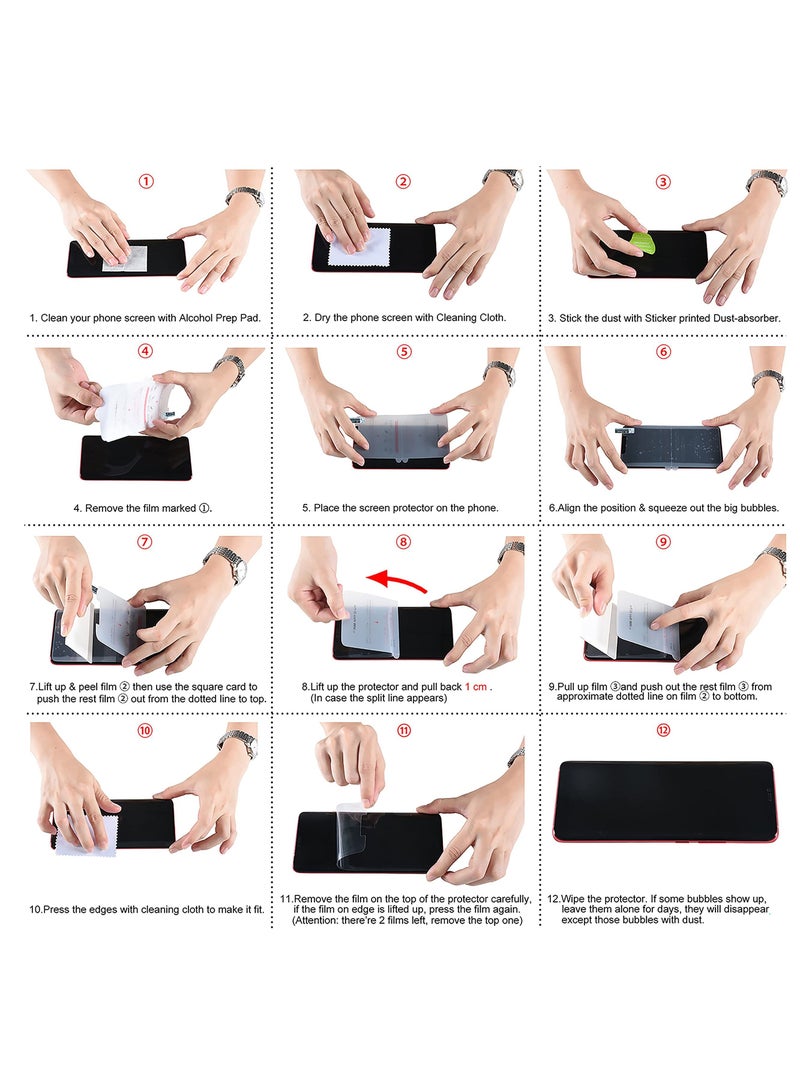 ①

1. Clean your phone screen with Alcohol Prep Pad.

②

2. Dry the phone screen with Cleaning Cloth.

③

3. Stick the dust with Sticker printed Dust-absorber.

④

4. Remove the film marked ①.

⑤

5. Place the screen protector on the phone.

⑥

6.Align the position & squeeze out the big bubbles.

⑦

7.Lift up & peel film ② then use the square card to push the rest film ② out from the dotted line to top.

⑧

8.Lift up the protector and pull back 1 cm . (In case the split line appears)

⑨

9.Pull up film ③and push out the rest film ③ from approximate dotted line on film ② to bottom.

⑩

10.Press the edges with cleaning cloth to make it fit.

⑪

11.Remove the film on the top of the protector carefully, if the film on edge is lifted up, press the film again. (Attention: there're 2 films left, remove the top one)

⑫

12.Wipe the protector. If some bubbles show up, leave them alone for days, they will disappear except those bubbles with dust.