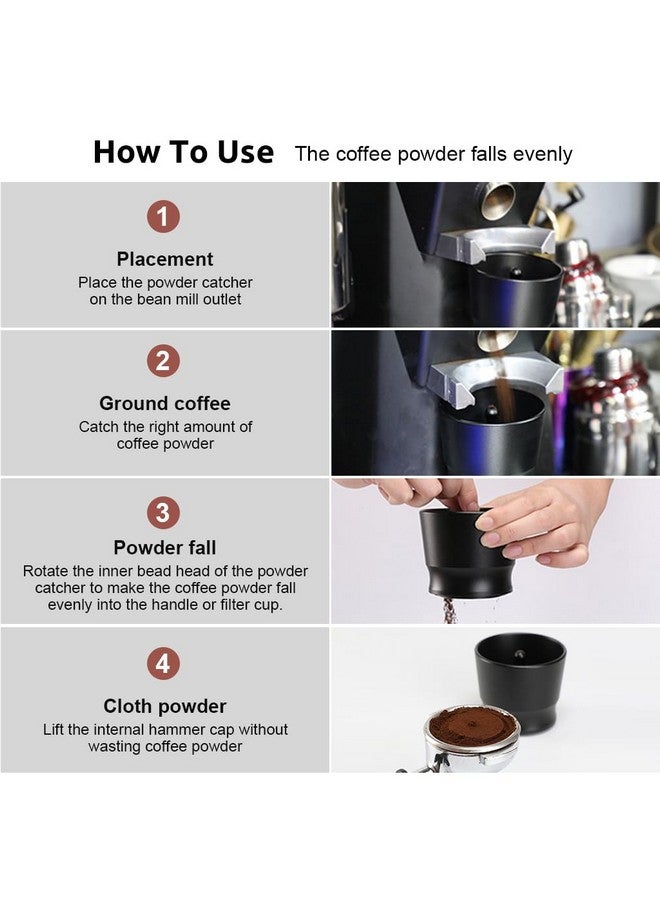 How To Use The coffee powder falls evenly

1
Placement
Place the powder catcher on the bean mill outlet

2
Ground coffee
Catch the right amount of coffee powder

3
Powder fall
Rotate the inner bead head of the powder catcher to make the coffee powder fall evenly into the handle or filter cup.

4
Cloth powder
Lift the internal hammer cap without wasting coffee powder