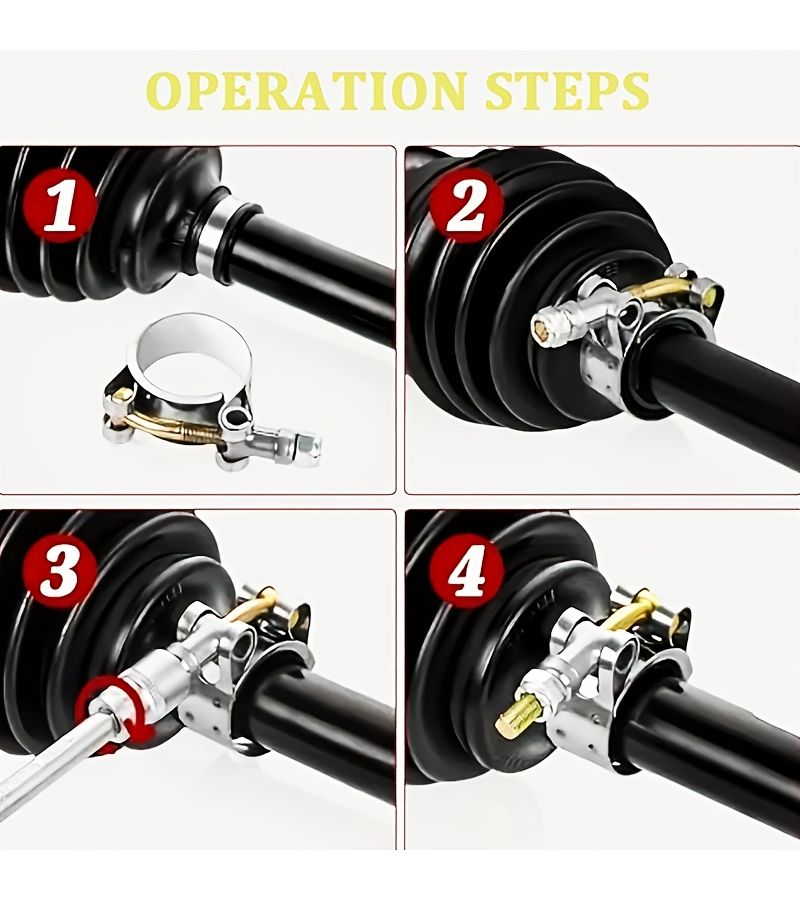 OPERATION STEPS

1

2

3

4