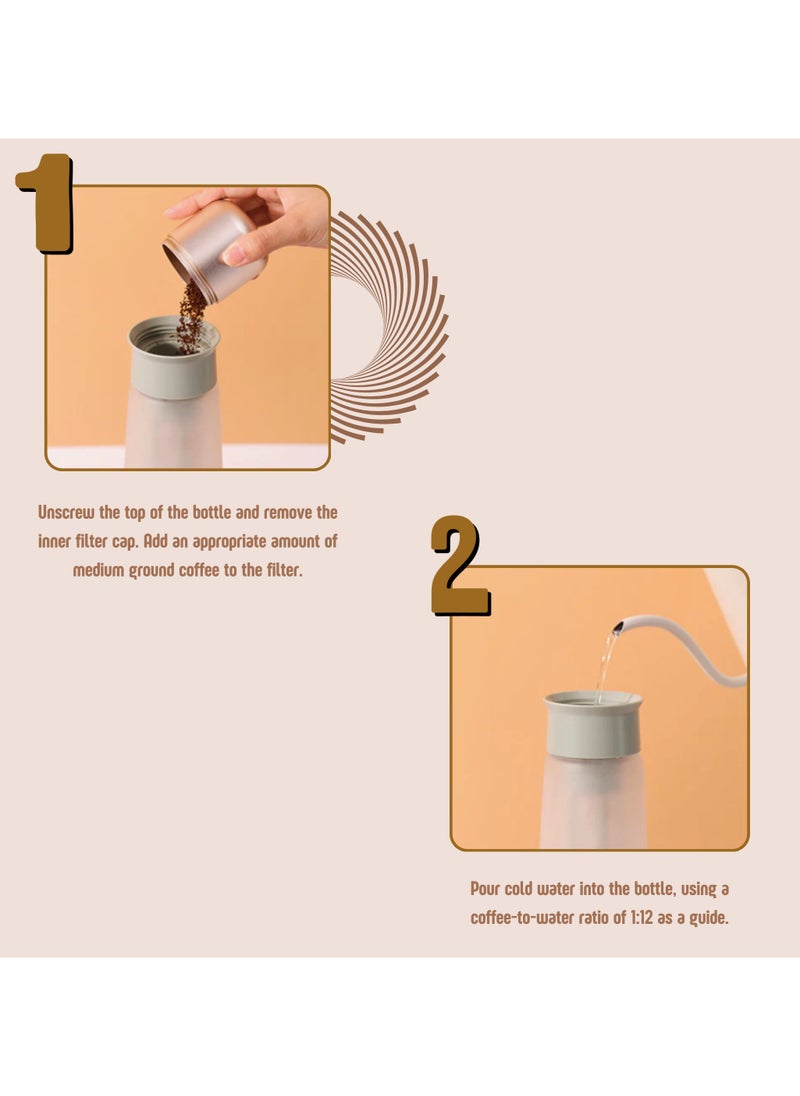 1

Unscrew the top of the bottle and remove the inner filter cap. Add an appropriate amount of medium ground coffee to the filter.

2

Pour cold water into the bottle, using a coffee-to-water ratio of 1:12 as a guide.