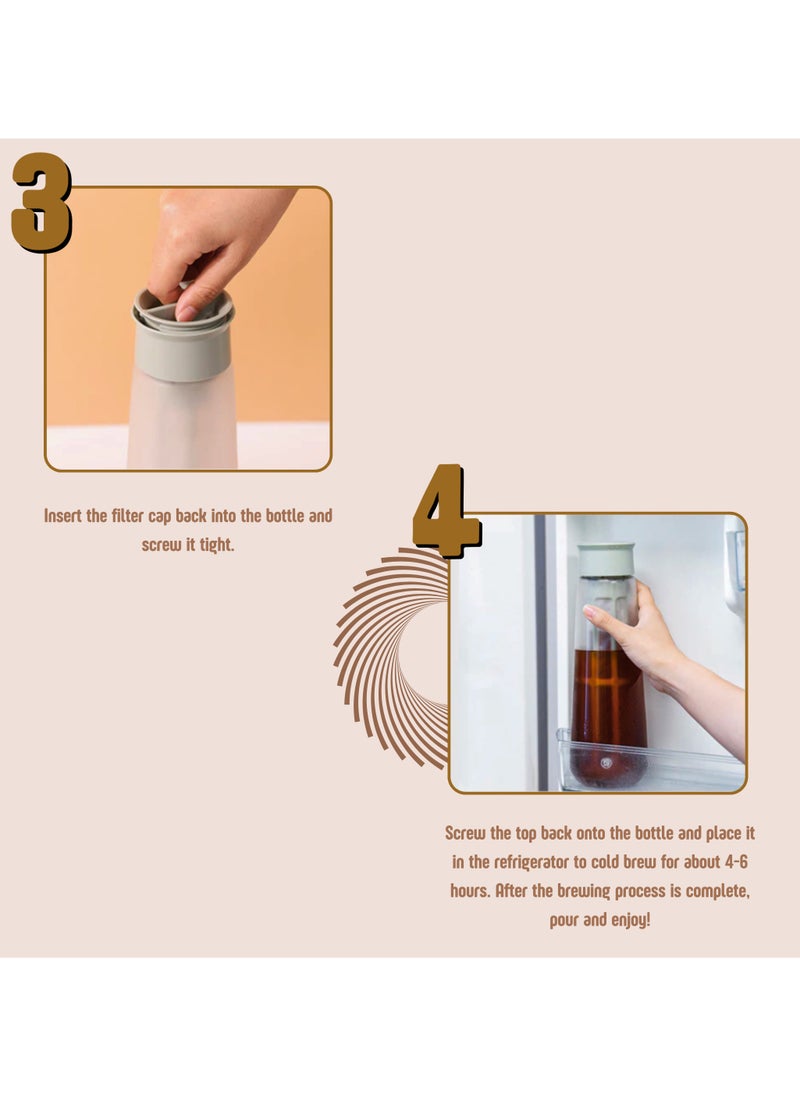 3

Insert the filter cap back into the bottle and screw it tight.

4

Screw the top back onto the bottle and place it in the refrigerator to cold brew for about 4-6 hours. After the brewing process is complete, pour and enjoy!