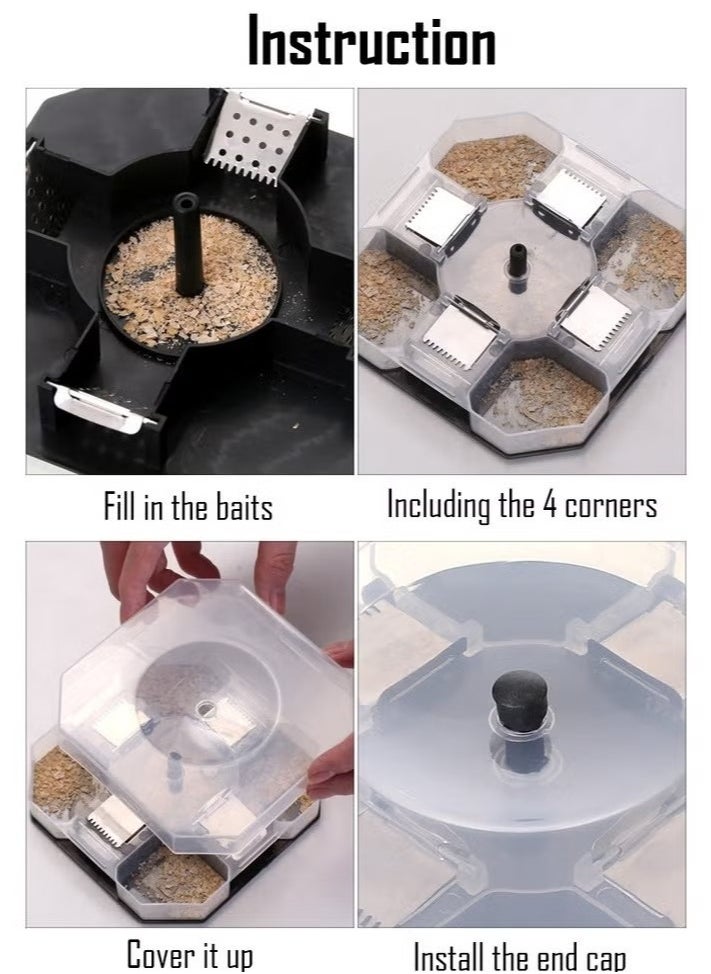 Instruction

Fill in the baits

Including the 4 corners

Cover it up

Install the end cap