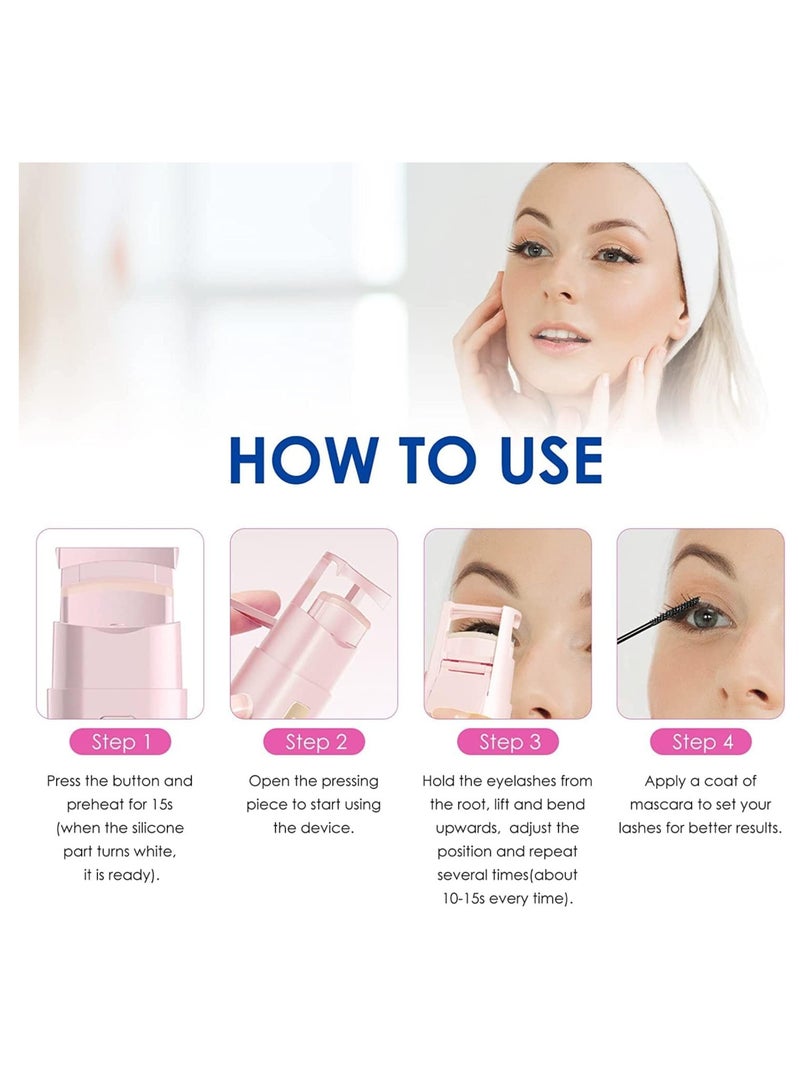 HOW TO USE

Step 1

Press the button and preheat for 15s (when the silicone part turns white, it is ready).

Step 2

Open the pressing piece to start using the device.

Step 3

Hold the eyelashes from the root, lift and bend upwards, adjust the position and repeat several times(about 10-15s every time).

Step 4

Apply a coat of mascara to set your lashes for better results.