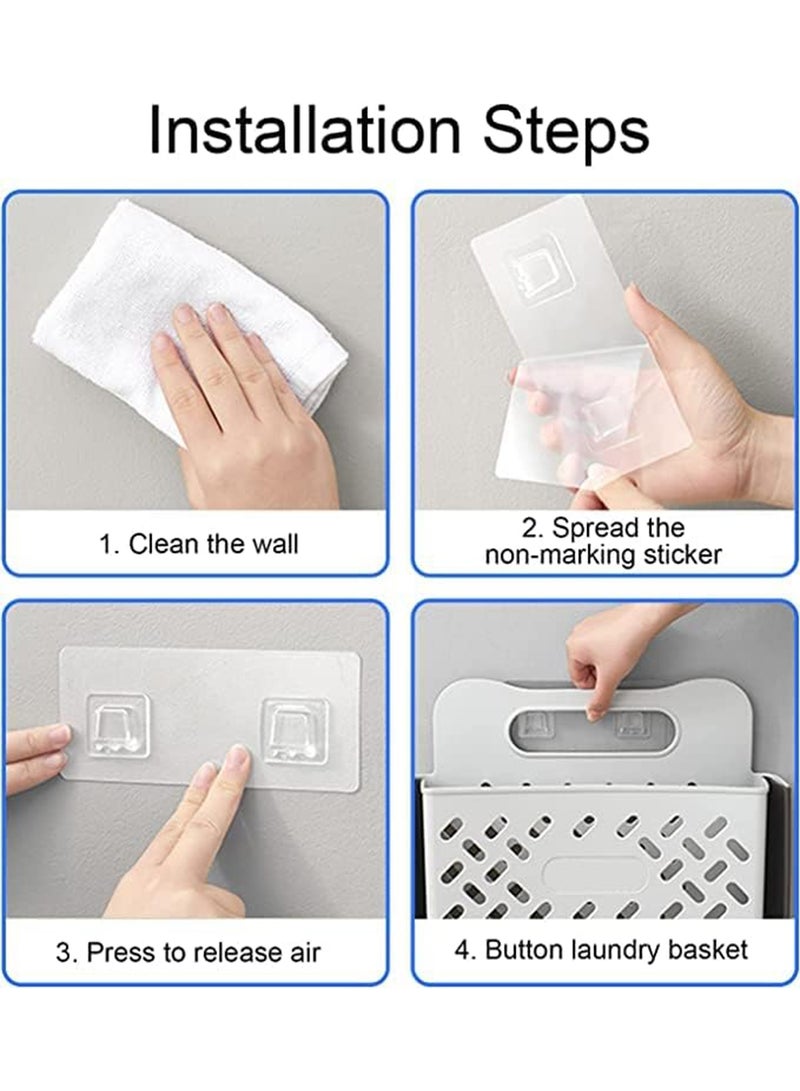 Installation Steps

1. Clean the wall

2. Spread the non-marking sticker

3. Press to release air

4. Button laundry basket