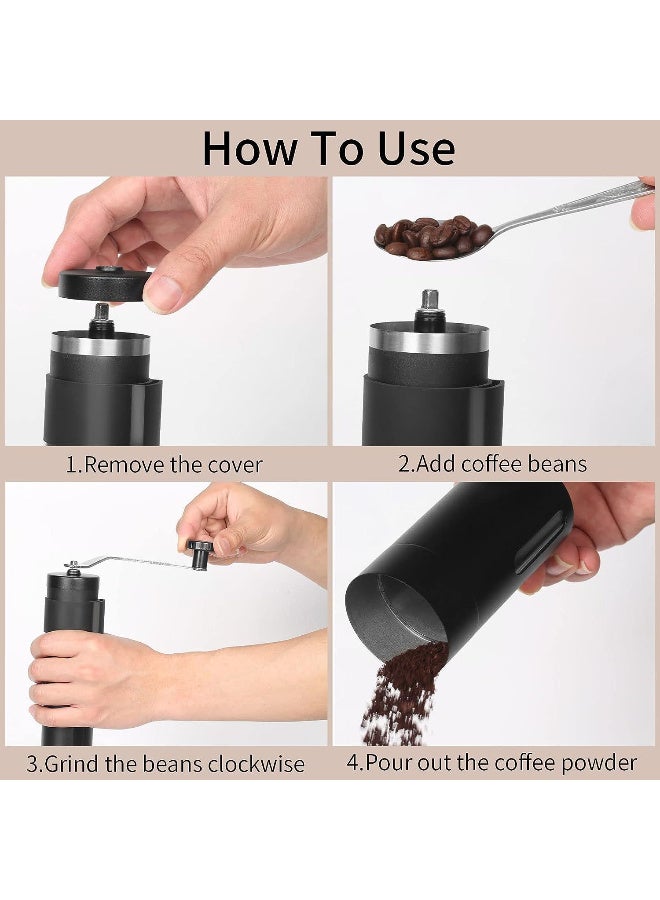 How To Use

1.Remove the cover

2.Add coffee beans

3.Grind the beans clockwise

4.Pour out the coffee powder