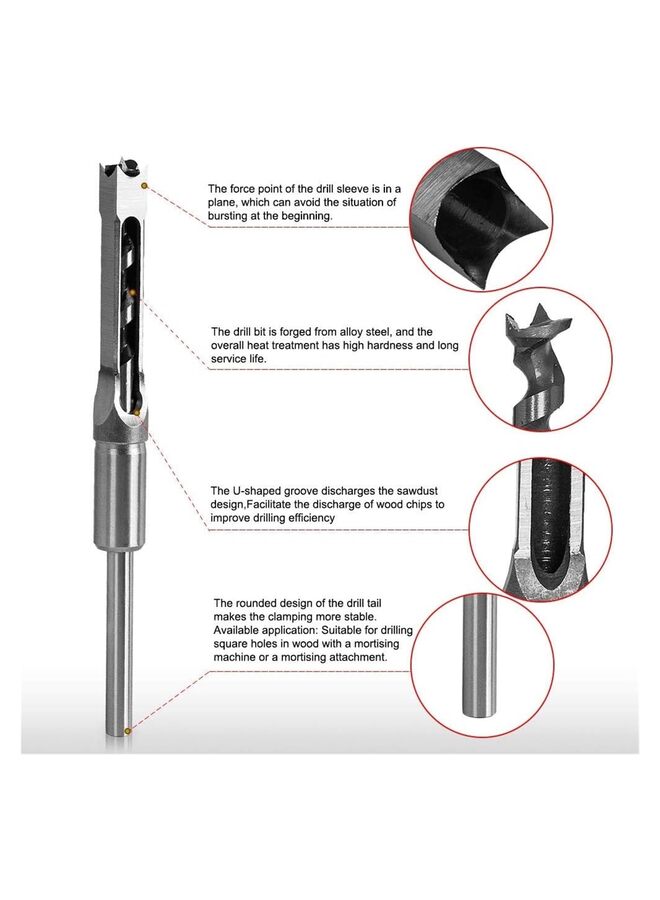 The force point of the drill sleeve is in a plane, which can avoid the situation of bursting at the beginning.

The drill bit is forged from alloy steel, and the overall heat treatment has high hardness and long service life.

The U-shaped groove discharges the sawdust design,Facilitate the discharge of wood chips to improve drilling efficiency

The rounded design of the drill tail makes the clamping more stable. Available application: Suitable for drilling square holes in wood with a mortising machine or a mortising attachment.