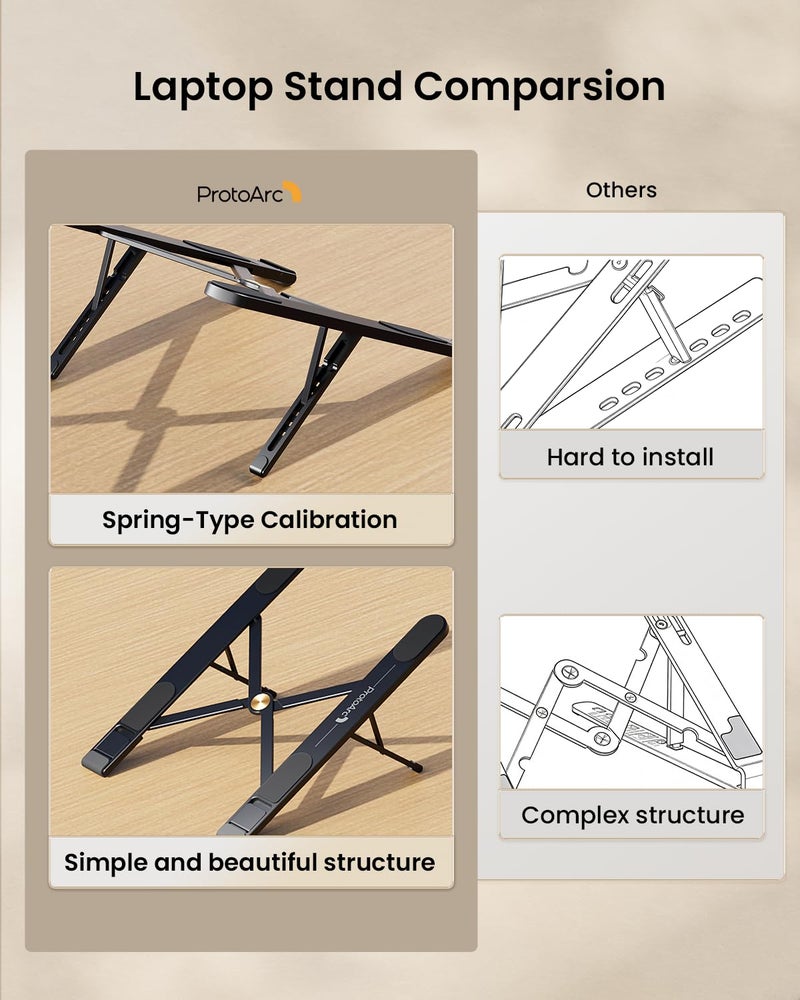 Laptop Stand Comparsion

ProtoArc

Spring-Type Calibration

ProtoArc

Simple and beautiful structure

Others

Hard to install

Complex structure