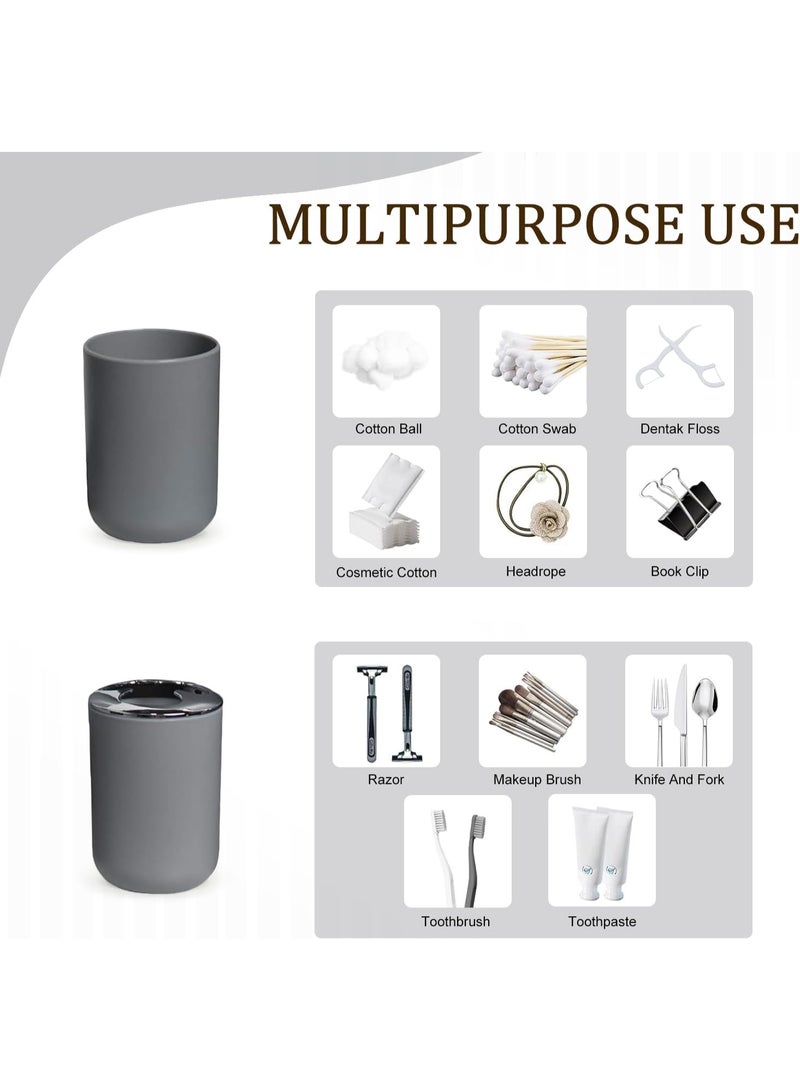 MULTIPURPOSE USE

Cotton Ball
Cotton Swab
Dentak Floss
Cosmetic Cotton
Headrope
Book Clip

Razor
Makeup Brush
Knife And Fork
Toothbrush
Toothpaste