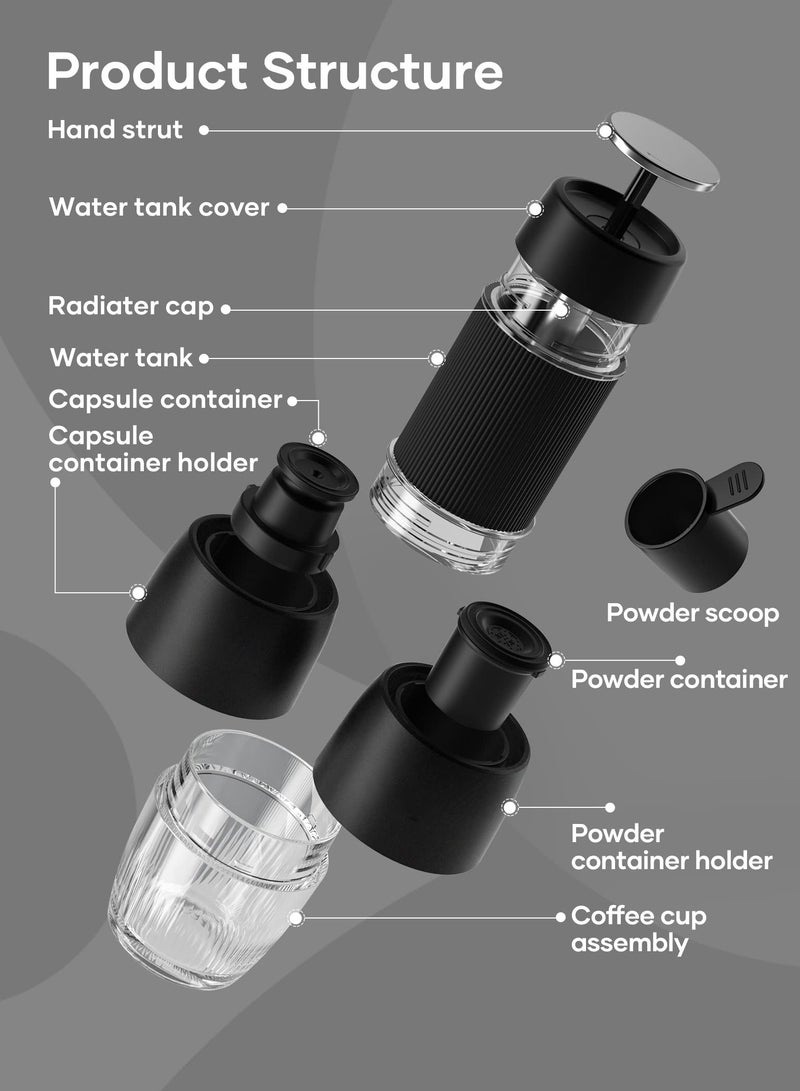 Product Structure

Hand strut

Water tank cover

Radiater cap

Water tank

Capsule container

Capsule container holder

Powder scoop

Powder container

Powder container holder

Coffee cup assembly