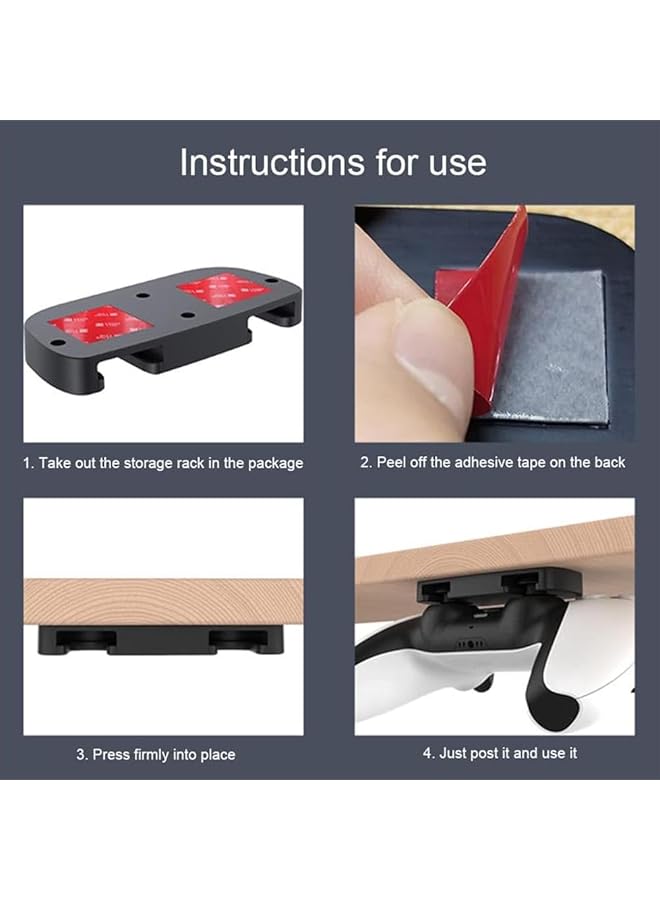 Instructions for use

1. Take out the storage rack in the package

2. Peel off the adhesive tape on the back

3. Press firmly into place

4. Just post it and use it