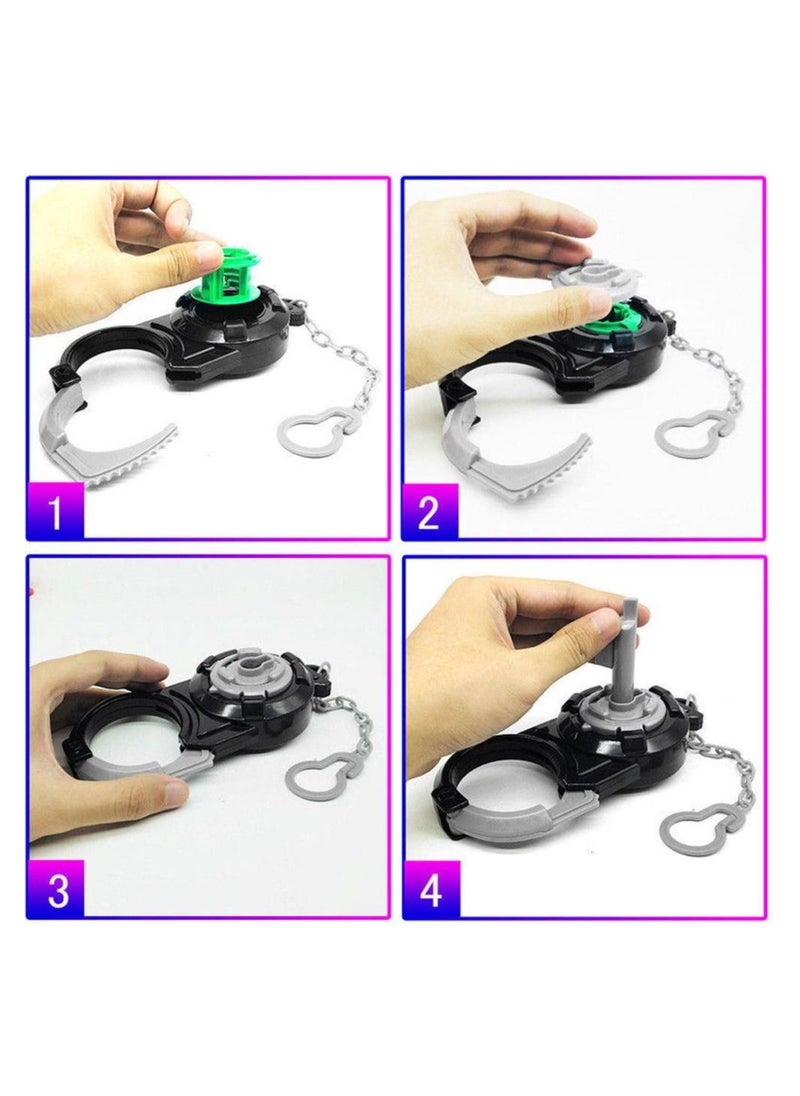 1

2

3

4