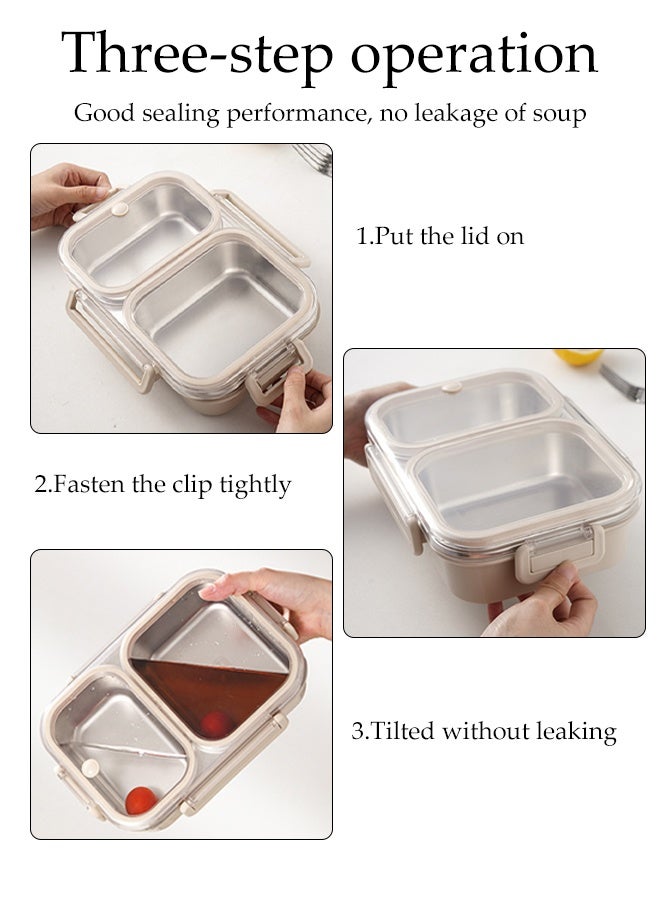 Three-step operation

Good sealing performance, no leakage of soup

1.Put the lid on

2.Fasten the clip tightly

3.Tilted without leaking