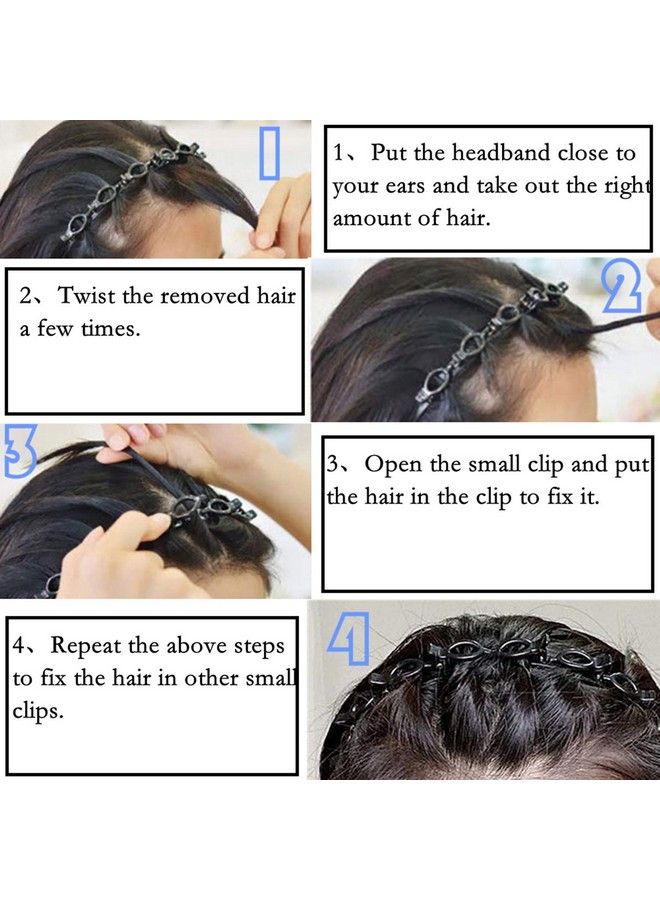 1

1、Put the headband close to your ears and take out the right amount of hair.

2、Twist the removed hair a few times.

2

3

3、Open the small clip and put the hair in the clip to fix it.

4、Repeat the above steps to fix the hair in other small clips.

4