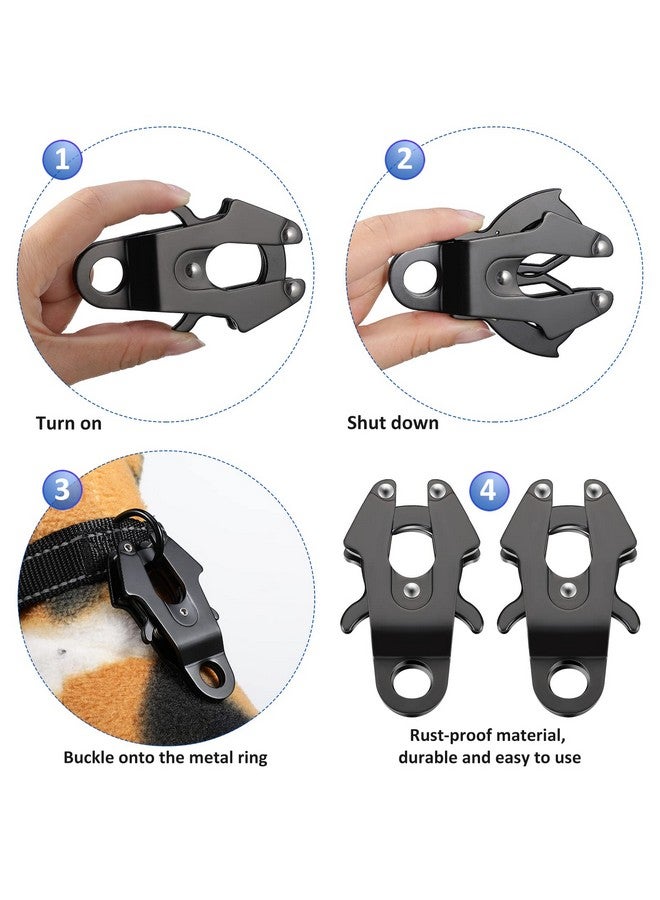 1

Turn on

2

Shut down

3

Buckle onto the metal ring

4

Rust-proof material, durable and easy to use