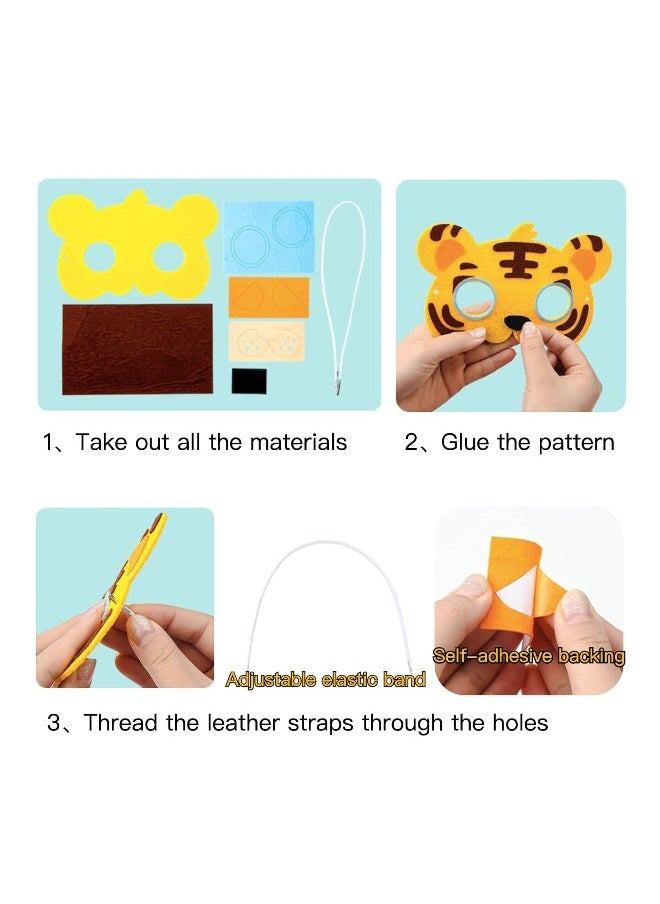 1、Take out all the materials

2、Glue the pattern

Adjustable elastic band

Self-adhesive backing

3、Thread the leather straps through the holes