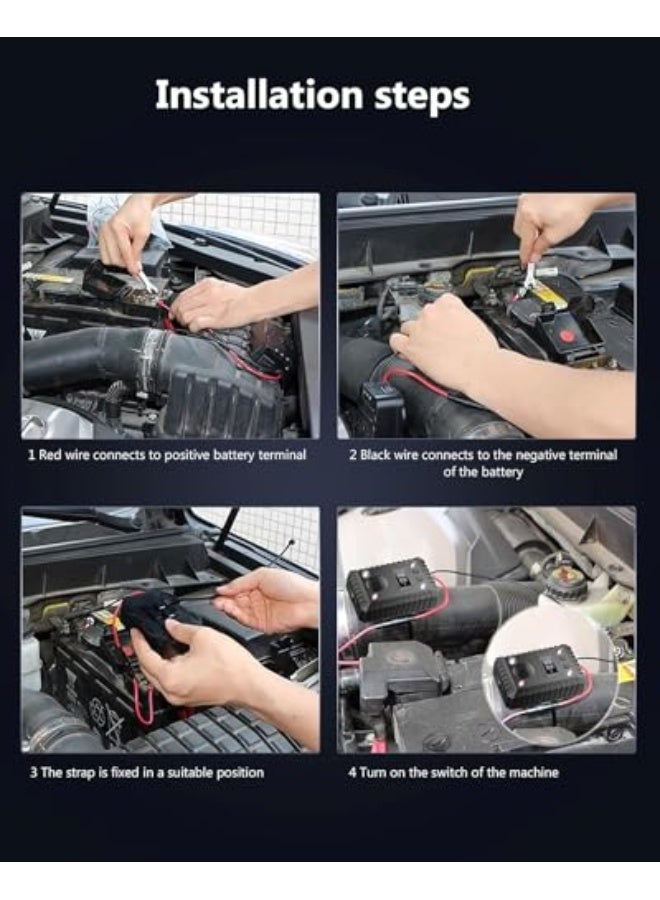 Installation steps

1 Red wire connects to positive battery terminal

2 Black wire connects to the negative terminal of the battery

3 The strap is fixed in a suitable position

4 Turn on the switch of the machine