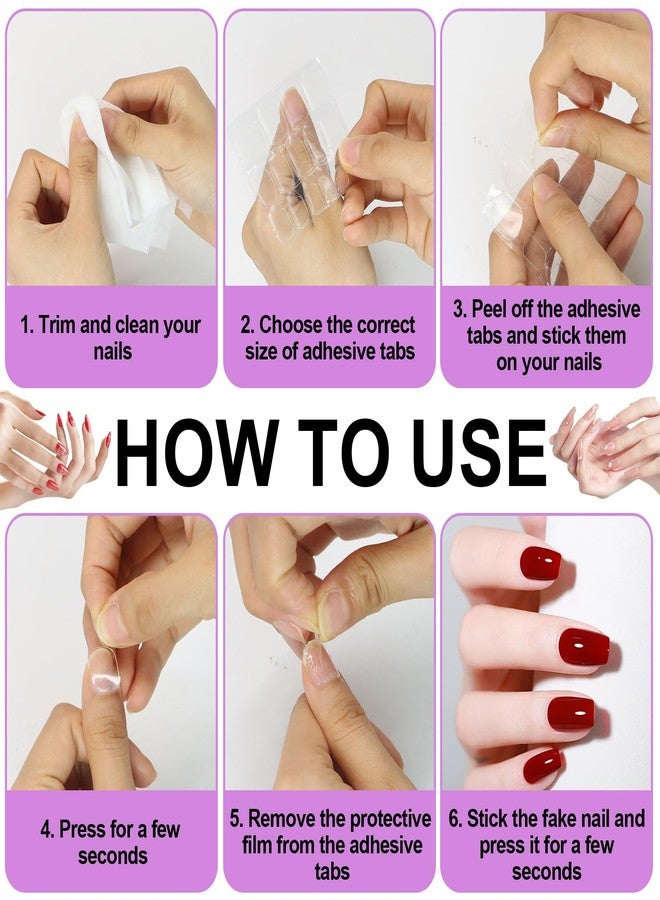 1. Trim and clean your nails

2. Choose the correct size of adhesive tabs

3. Peel off the adhesive tabs and stick them on your nails

HOW TO USE

4. Press for a few seconds

5. Remove the protective film from the adhesive tabs

6. Stick the fake nail and press it for a few seconds