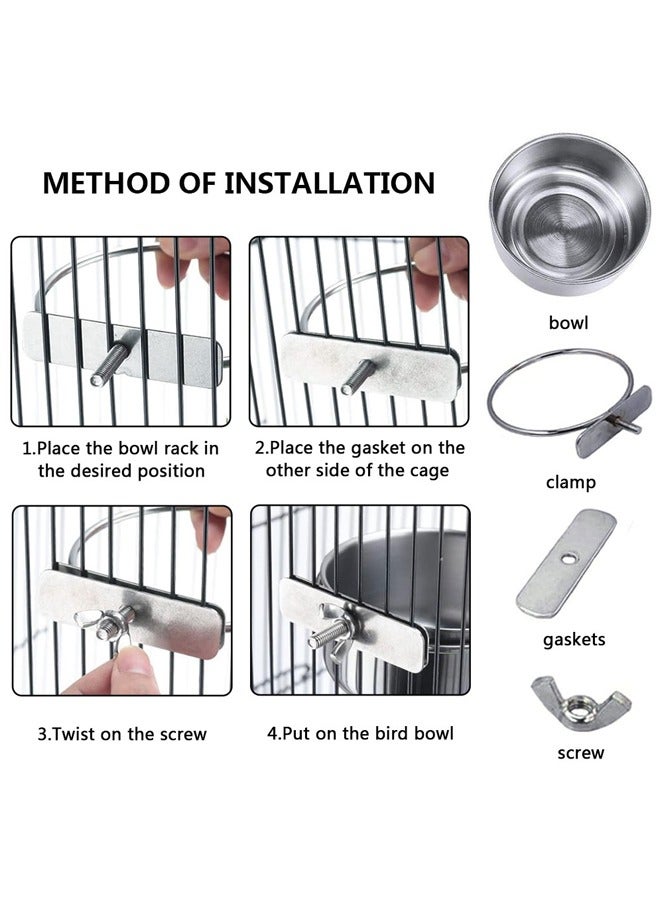 METHOD OF INSTALLATION

1.Place the bowl rack in the desired position

2.Place the gasket on the other side of the cage

3.Twist on the screw

4.Put on the bird bowl

bowl

clamp

gaskets

screw