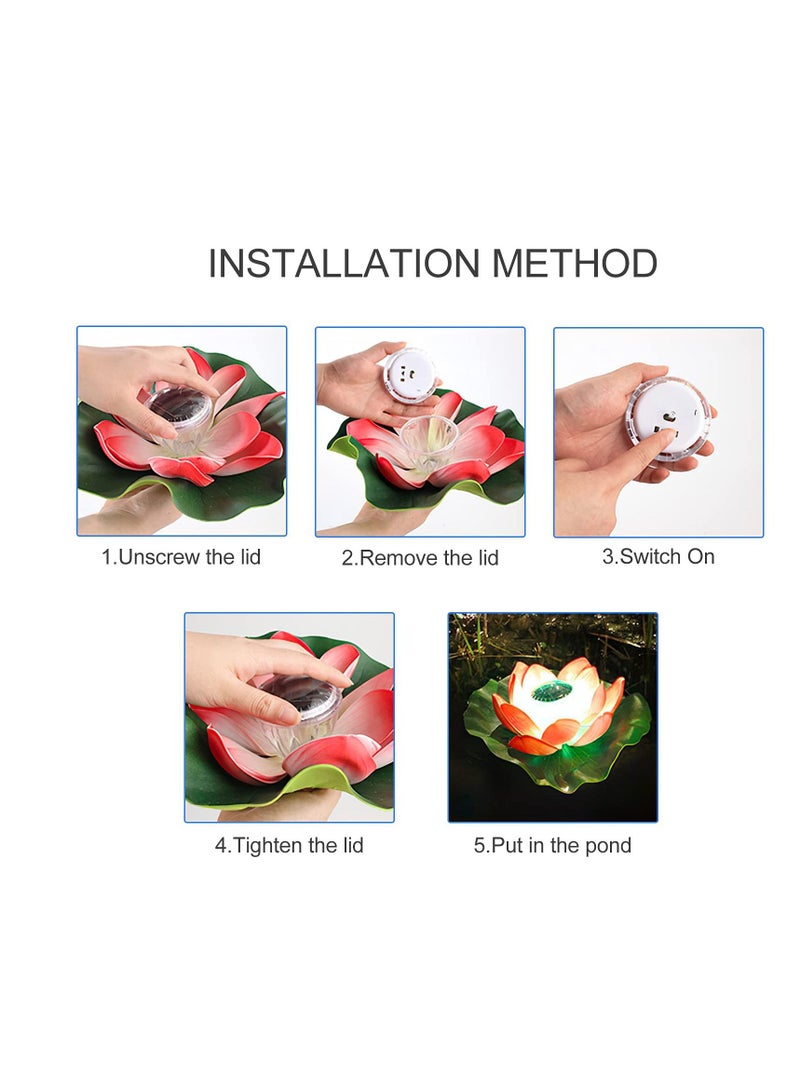 INSTALLATION METHOD

1.Unscrew the lid

2.Remove the lid

3.Switch On

4.Tighten the lid

5.Put in the pond