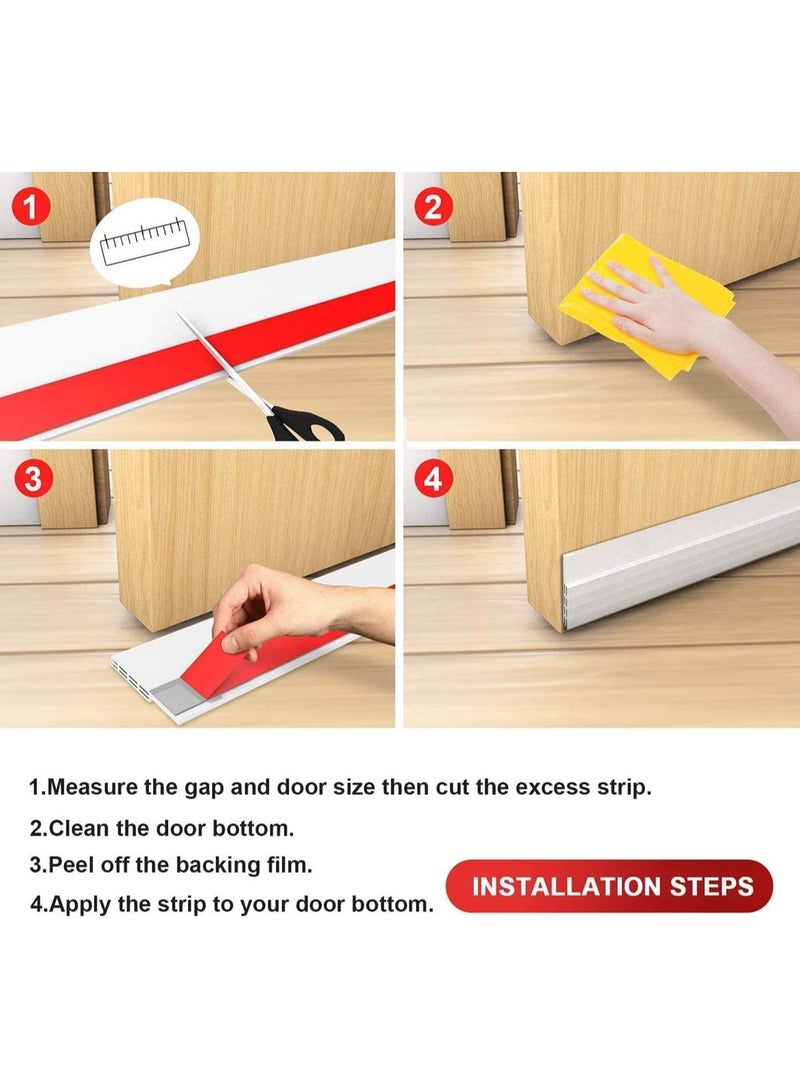 1

2

3

4

1.Measure the gap and door size then cut the excess strip.

2.Clean the door bottom.

3.Peel off the backing film.

4.Apply the strip to your door bottom.

INSTALLATION STEPS