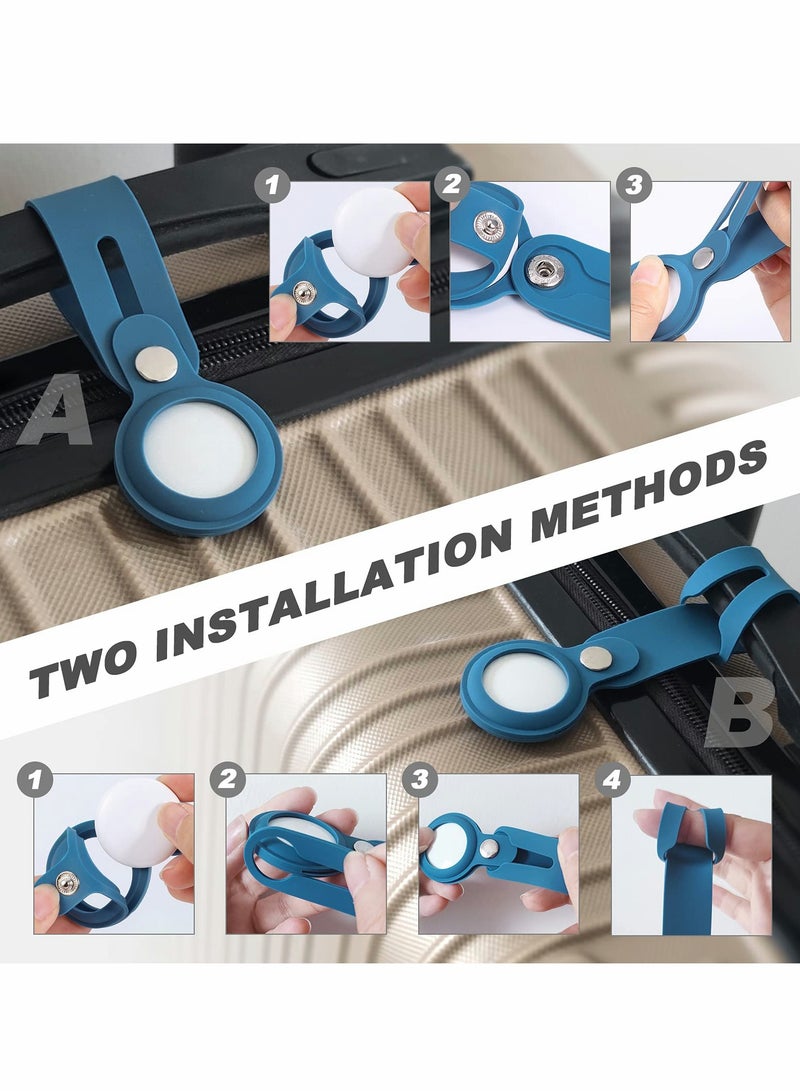 1
2
3
A
TWO INSTALLATION METHODS
B
1
2
3
4