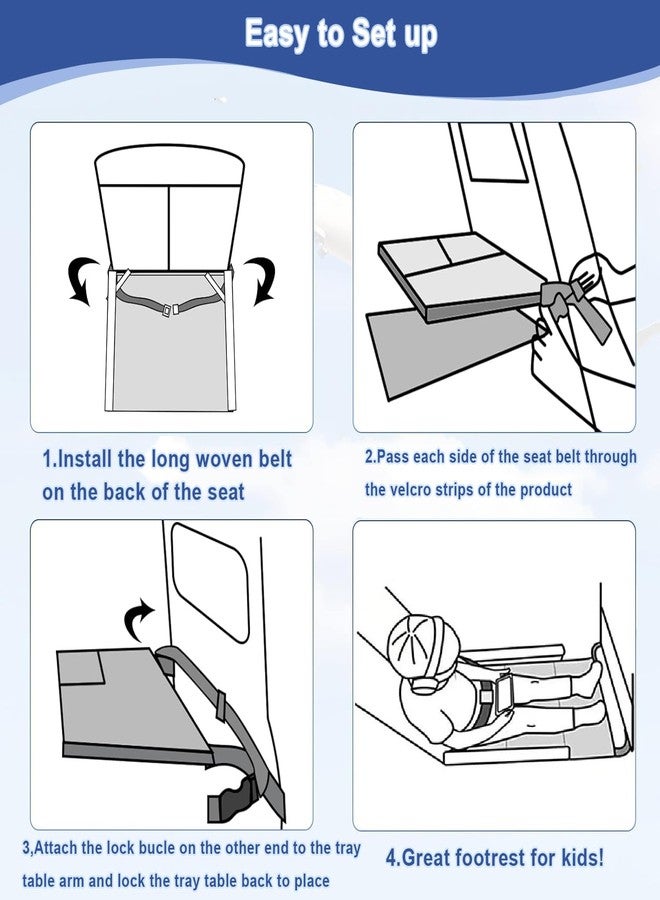 Easy to Set up

1.Install the long woven belt on the back of the seat

2.Pass each side of the seat belt through the velcro strips of the product

3,Attach the lock bucle on the other end to the tray table arm and lock the tray table back to place

4.Great footrest for kids!