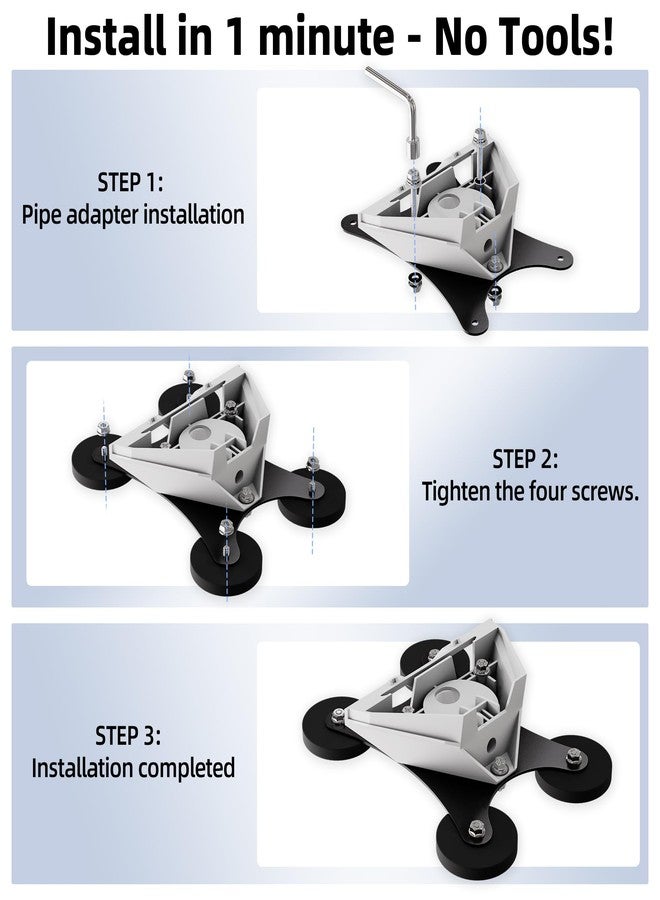 Install in 1 minute - No Tools!

STEP 1:
Pipe adapter installation

STEP 2:
Tighten the four screws.

STEP 3:
Installation completed